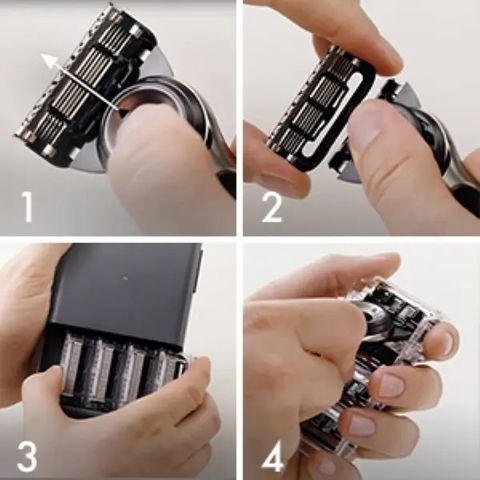 1

2

3

4