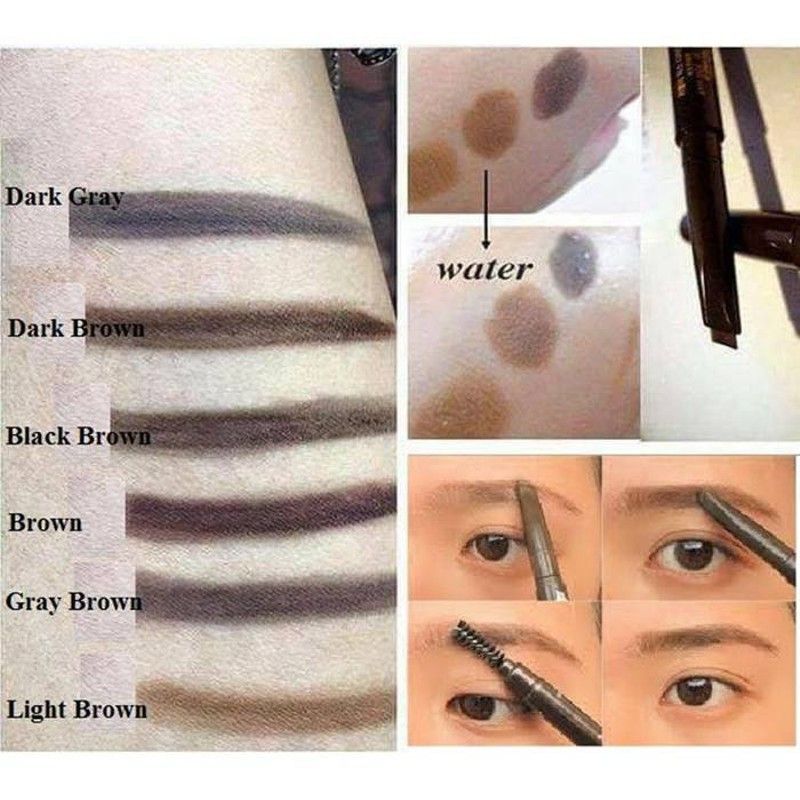 Dark Gray
Dark Brown
Black Brown
Brown
Gray Brown
Light Brown
water