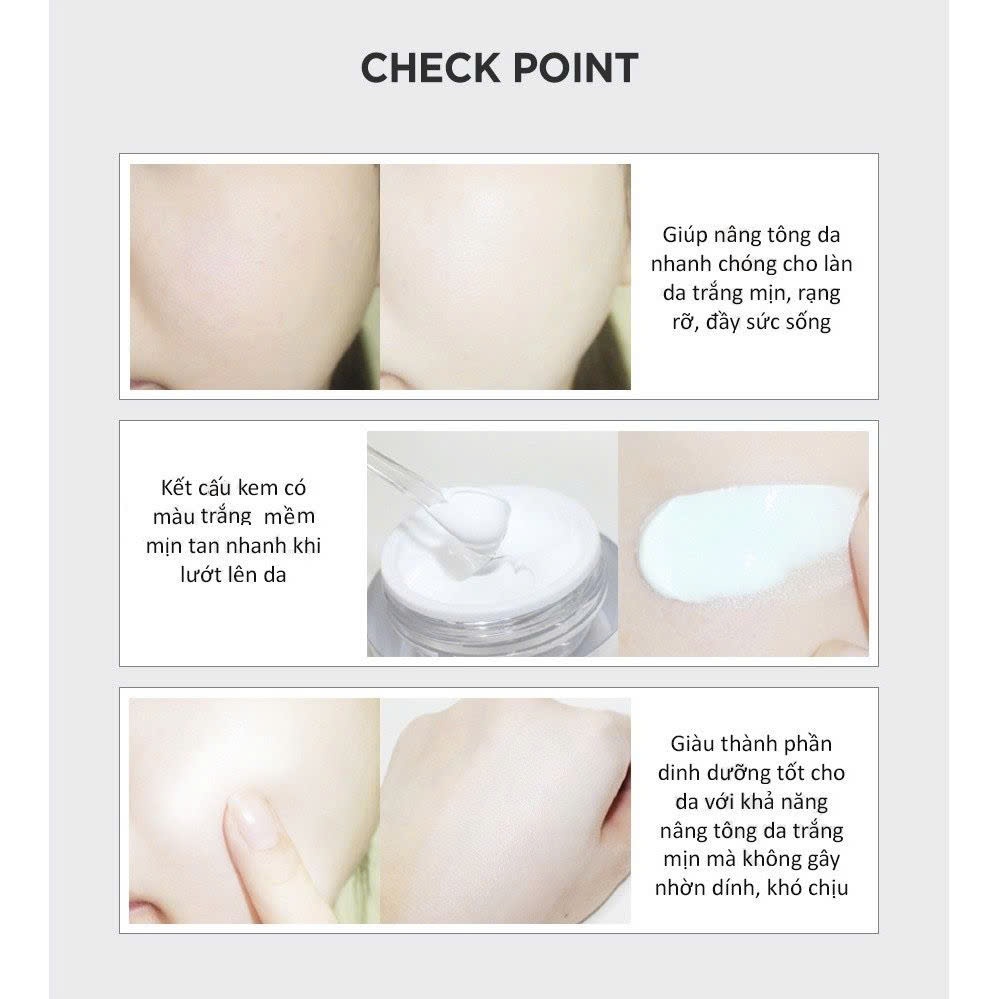 CHECK POINT

Giúp nâng tông da nhanh chóng cho làn da trắng mịn, rạng rỡ, đầy sức sống

Kết cấu kem có màu trắng mềm mịn tan nhanh khi lướt lên da

Giàu thành phần dinh dưỡng tốt cho da với khả năng nâng tông da trắng mịn mà không gây nhờn dính, khó chịu