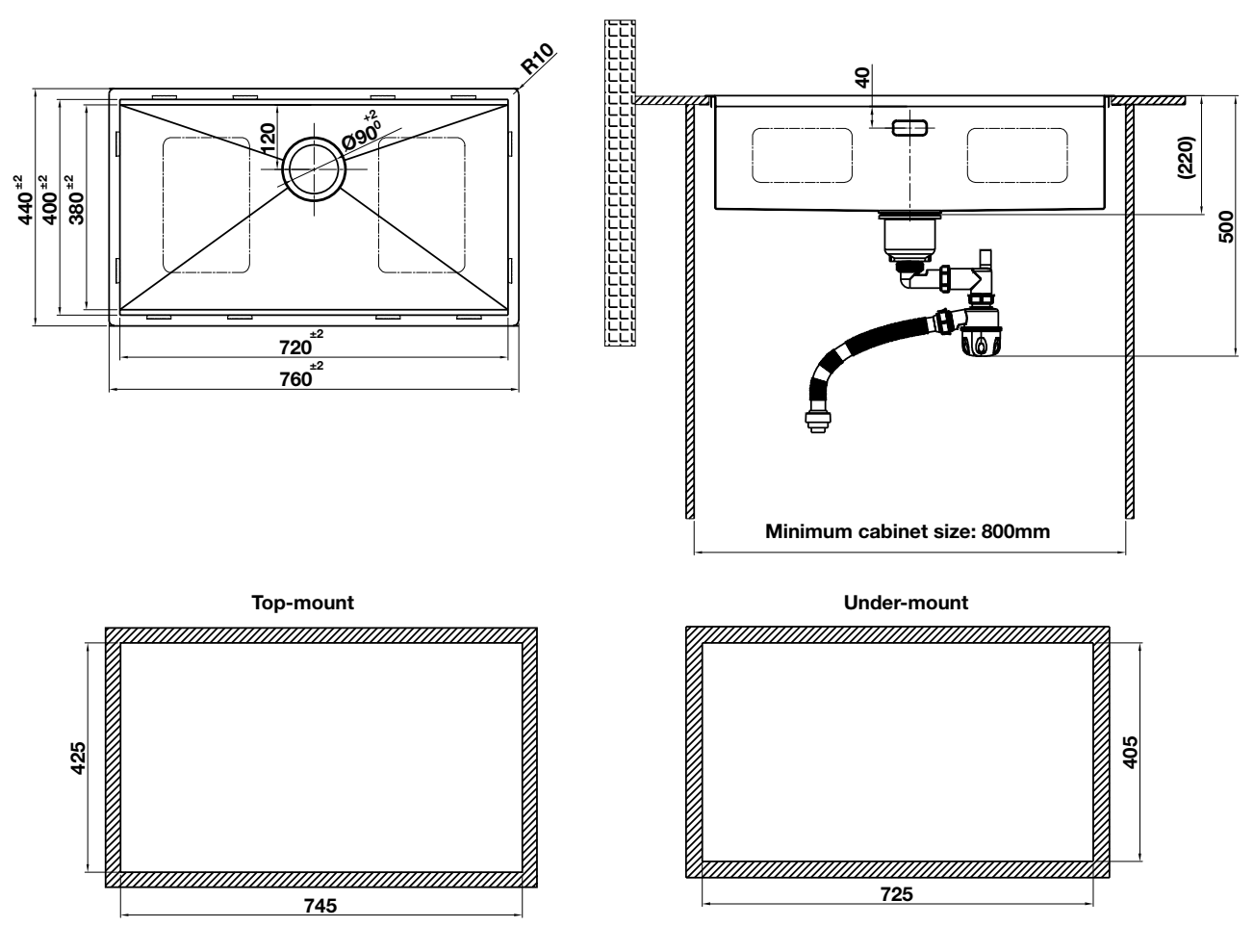 R10

$440^{\pm2}$
$400^{\pm2}$
$380^{\pm2}$
120
$Ø90^{+2}_{0}$
$720^{\pm2}$
$760^{\pm2}$

40
(220)
500
Minimum cabinet size: 800mm

Top-mount
425
745

Under-mount
405
725