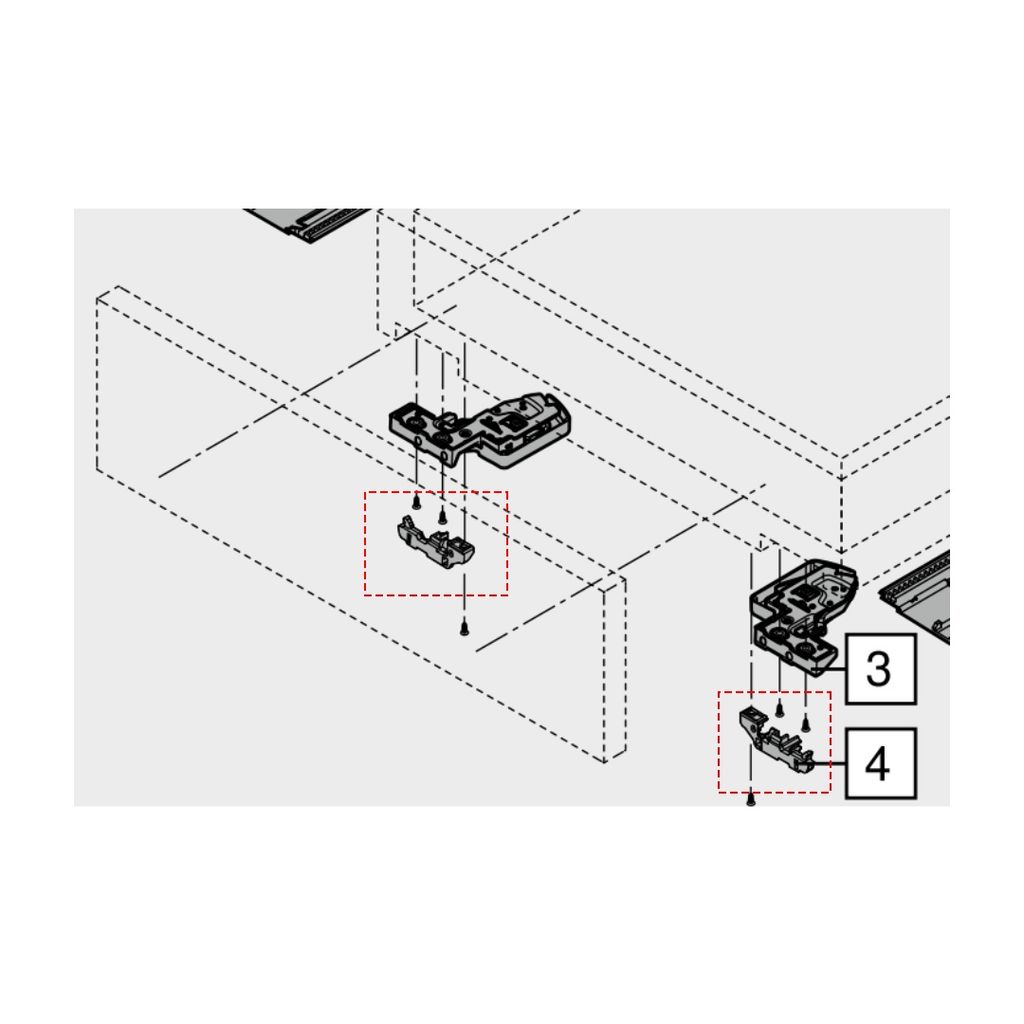 3

4