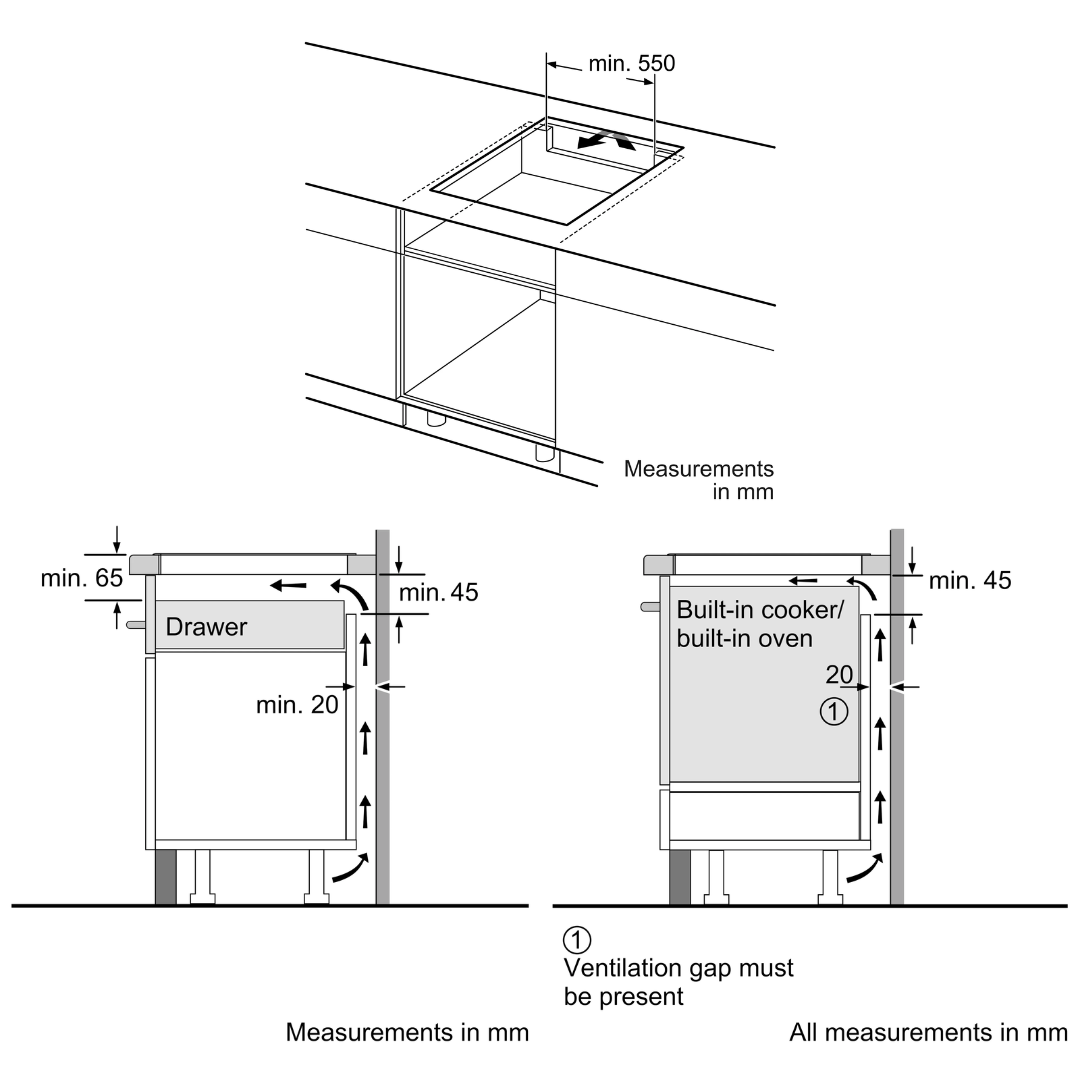 min. 550

Measurements in mm

min. 65

min. 45

Drawer

min. 20

Measurements in mm

min. 45

Built-in cooker/ built-in oven

20

①

①
Ventilation gap must be present

All measurements in mm