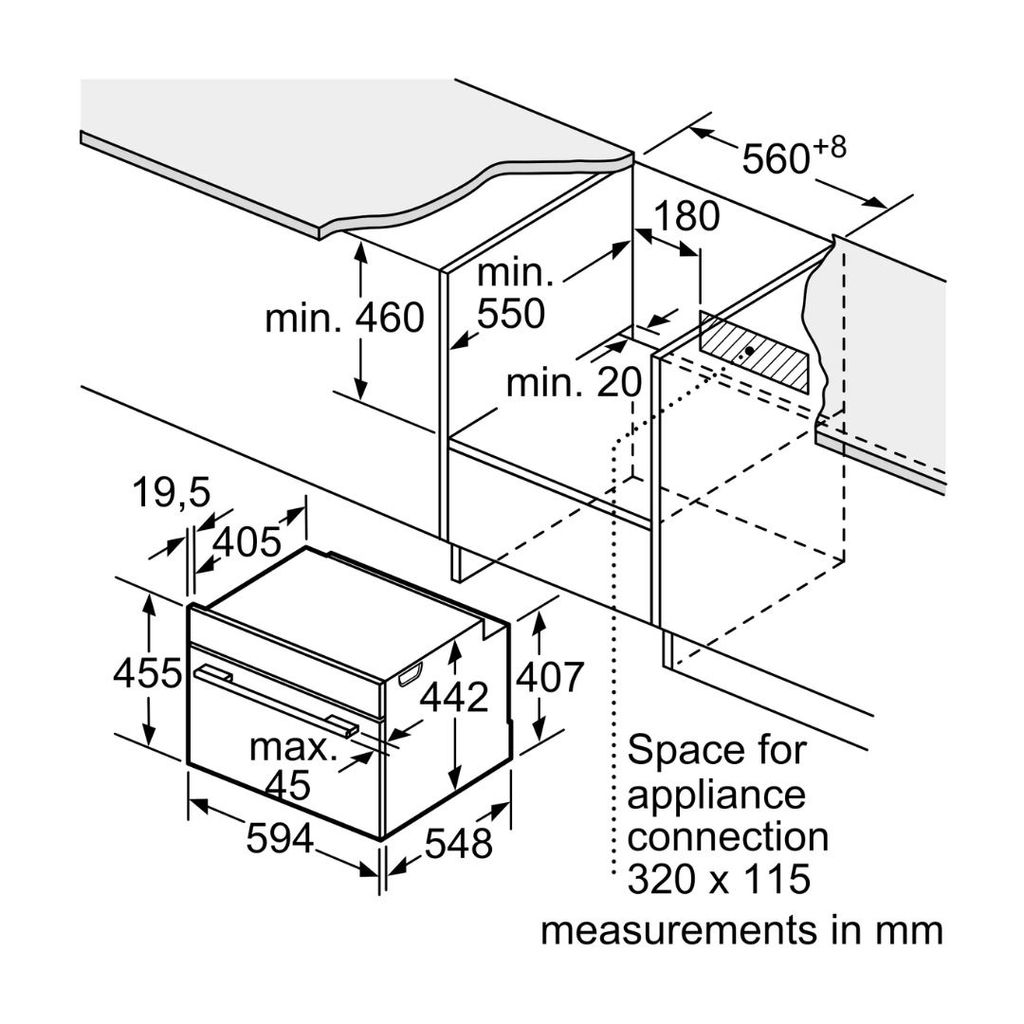 $560^{+8}$

180

min. 460

min. 550

min. 20

19,5

405

455

442

407

max. 45

594

548

Space for appliance connection 320 x 115

measurements in mm