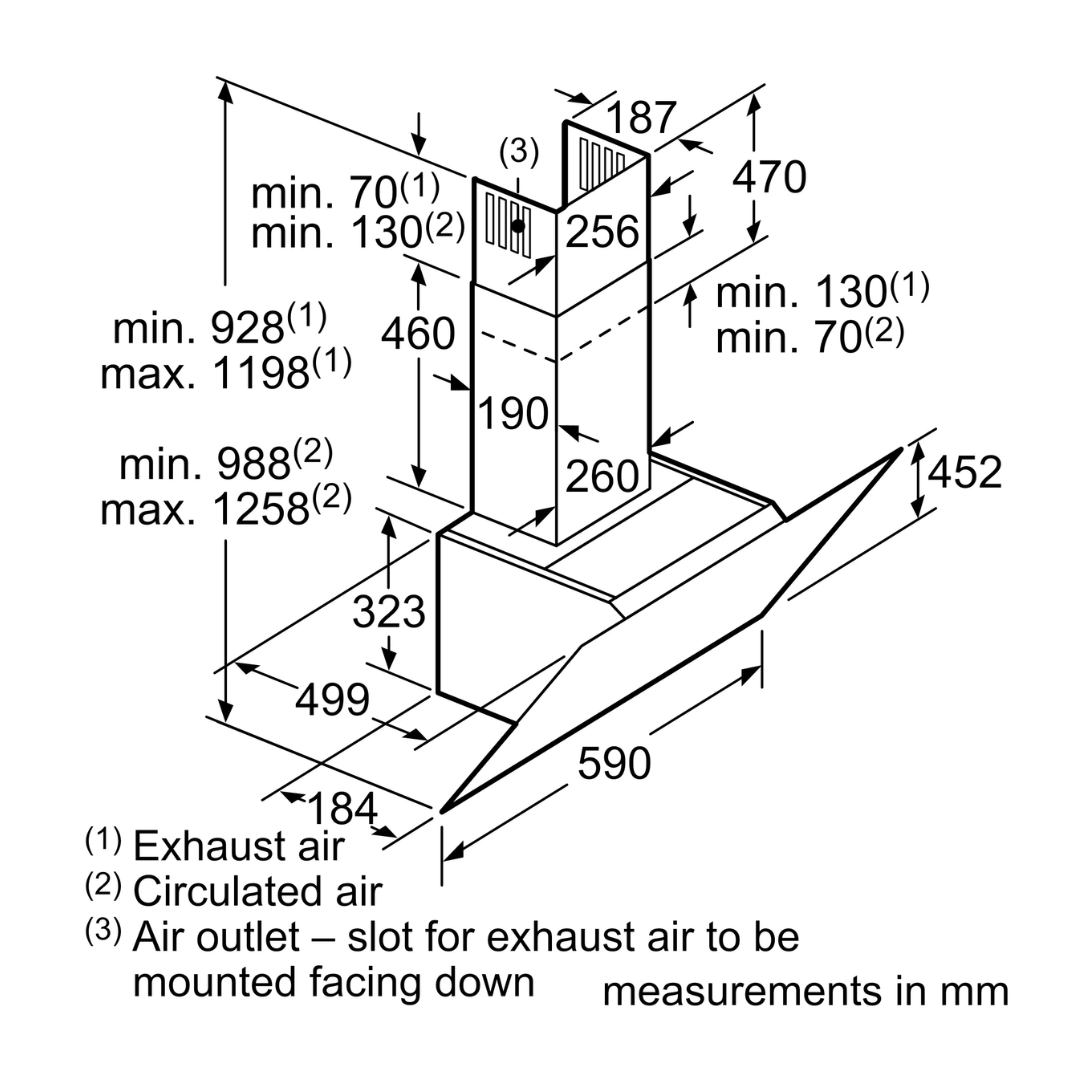 187
(3)
470
min. 70$^{(1)}$
min. 130$^{(2)}$
256
min. 130$^{(1)}$
min. 70$^{(2)}$
min. 928$^{(1)}$
max. 1198$^{(1)}$
460
190
min. 988$^{(2)}$
max. 1258$^{(2)}$
260
452
323
499
590
184

$^{(1)}$ Exhaust air
$^{(2)}$ Circulated air
$^{(3)}$ Air outlet – slot for exhaust air to be mounted facing down

measurements in mm