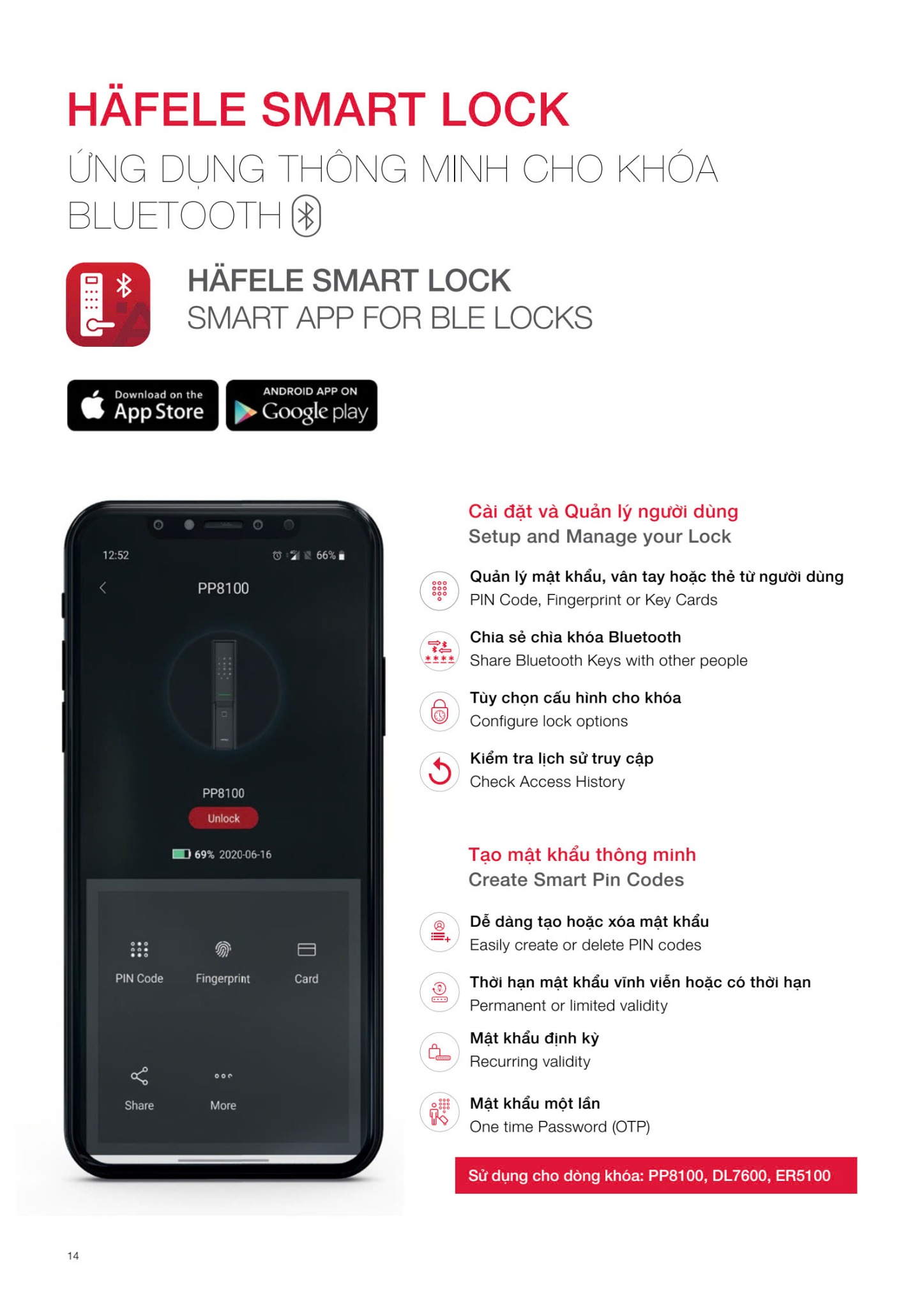 HÄFELE SMART LOCK

ỨNG DỤNG THÔNG MINH CHO KHÓA BLUETOOTH

HÄFELE SMART LOCK
SMART APP FOR BLE LOCKS

Download on the App Store

ANDROID APP ON Google play

12:52

66%

PP8100

PP8100

Unlock

69% 2020-06-16

PIN Code

Fingerprint

Card

Share

More

Cài đặt và Quản lý người dùng
Setup and Manage your Lock

Quản lý mật khẩu, vân tay hoặc thẻ từ người dùng
PIN Code, Fingerprint or Key Cards

Chia sẻ chìa khóa Bluetooth
Share Bluetooth Keys with other people

Tùy chọn cấu hình cho khóa
Configure lock options

Kiểm tra lịch sử truy cập
Check Access History

Tạo mật khẩu thông minh
Create Smart Pin Codes

Dễ dàng tạo hoặc xóa mật khẩu
Easily create or delete PIN codes

Thời hạn mật khẩu vĩnh viễn hoặc có thời hạn
Permanent or limited validity

Mật khẩu định kỳ
Recurring validity

Mật khẩu một lần
One time Password (OTP)

Sử dụng cho dòng khóa: PP8100, DL7600, ER5100

14