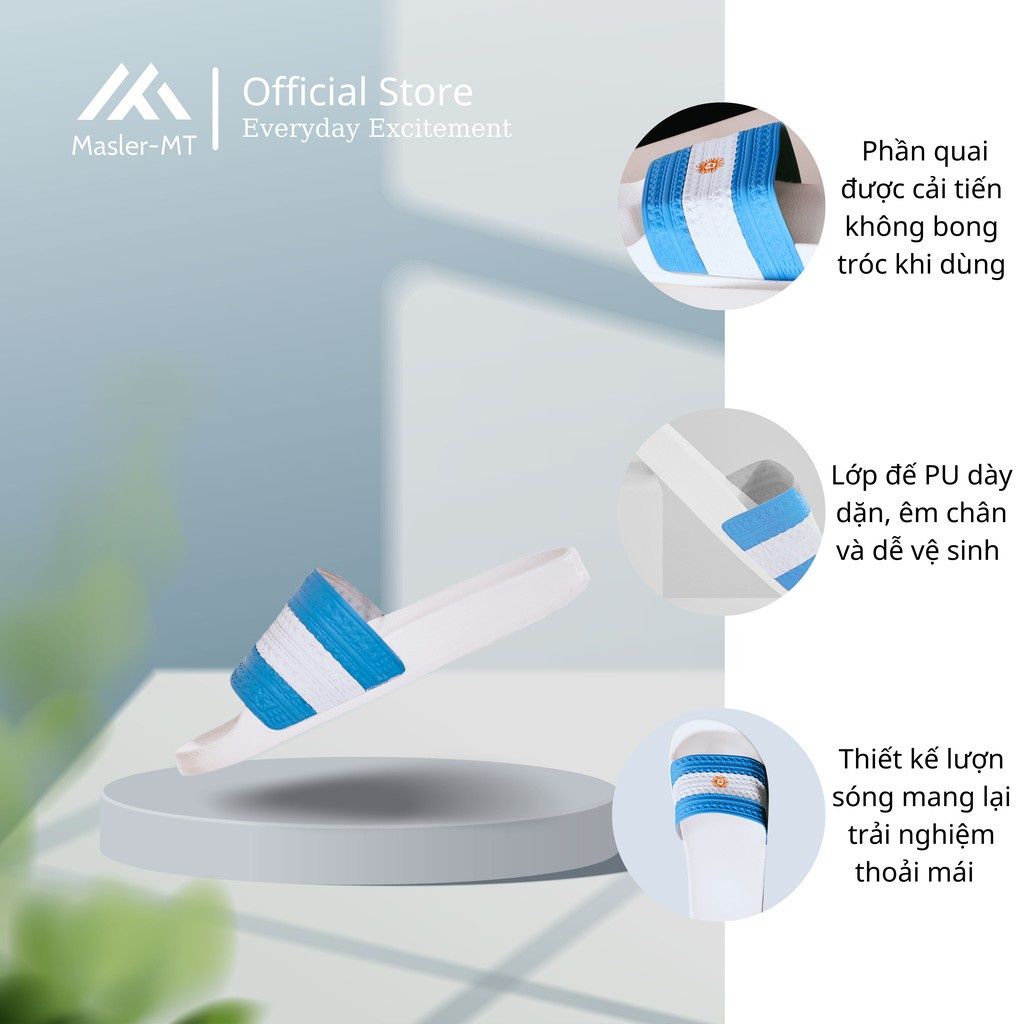 Masler-MT

Official Store
Everyday Excitement

Phần quai được cải tiến không bong tróc khi dùng

Lớp đế PU dày dặn, êm chân và dễ vệ sinh

Thiết kế lượn sóng mang lại trải nghiệm thoải mái