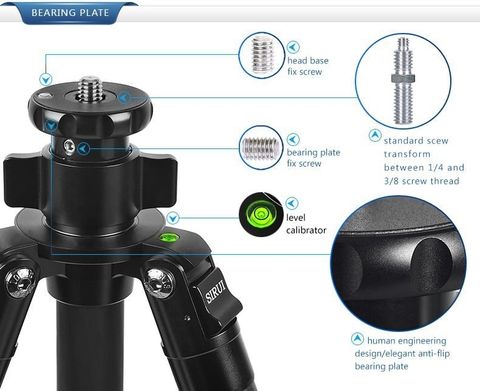 BEARING PLATE

head base fix screw

standard scew transform between 1/4 and 3/8 screw thread

bearing plate fix screw

level calibrator

SIRUI

human engineering design/elegant anti-flip bearing plate