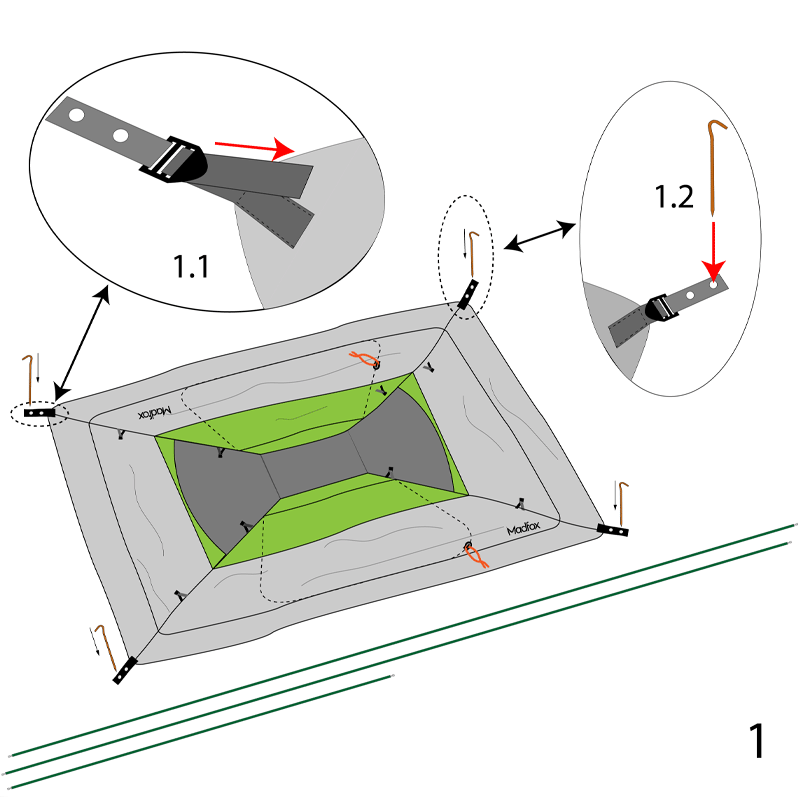 1.1

1.2

Madfox

Madfox

1