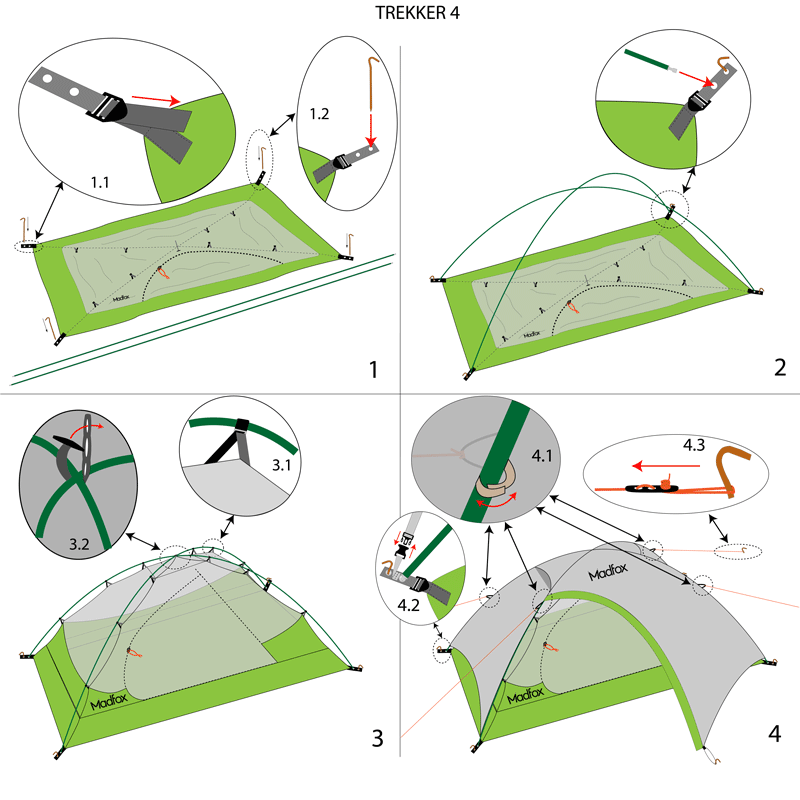 TREKKER 4

1.1

1.2

Madfox

1

Madfox

2

3.2

3.1

Madfox

3

4.1

4.3

4.2

Madfox

Madfox

4