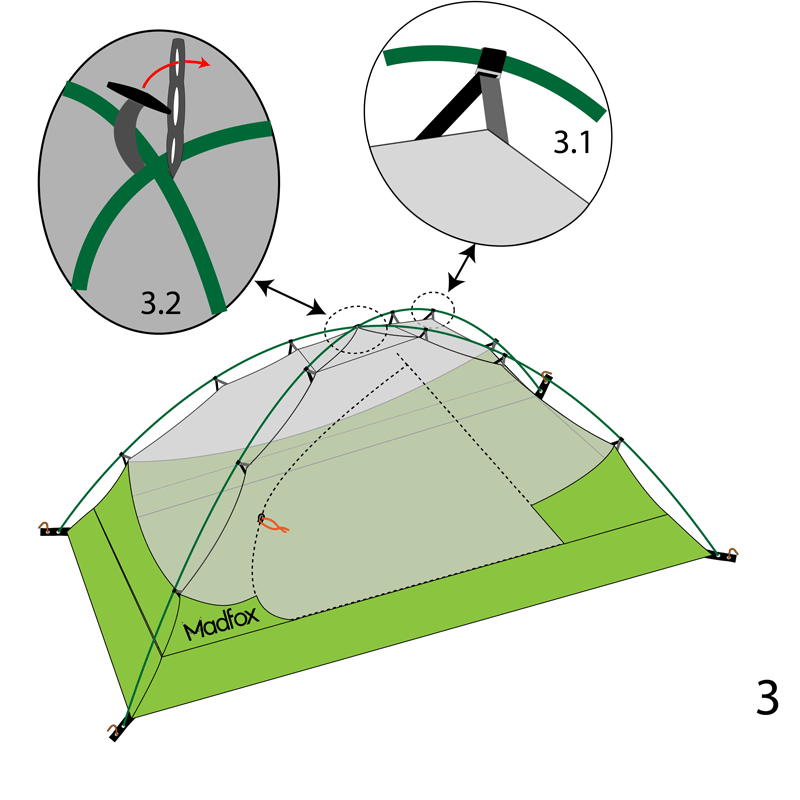 3.2

3.1

Madfox

3