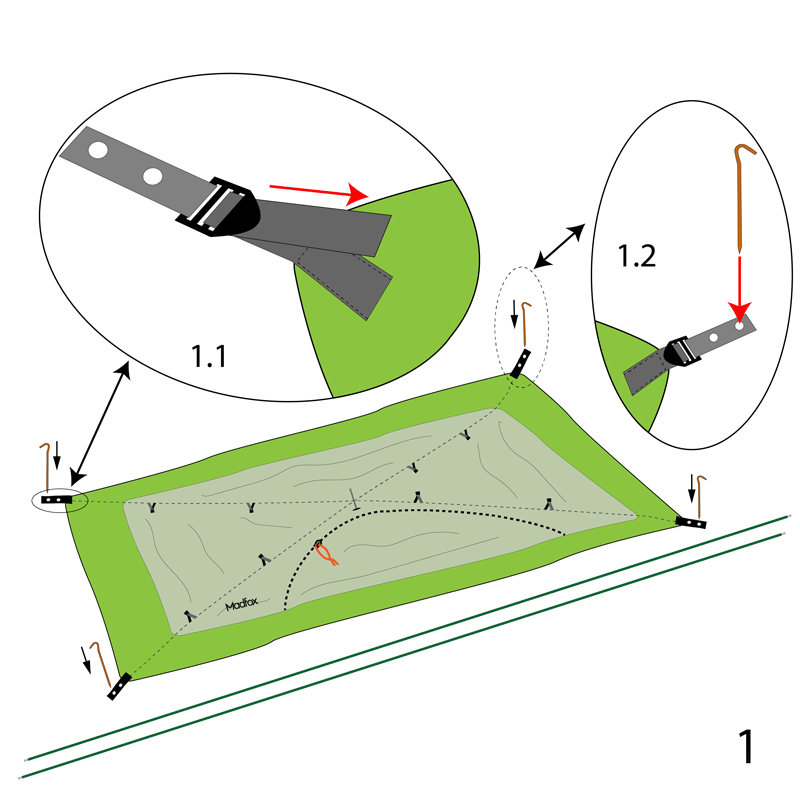 1.1

1.2

Madfox

1