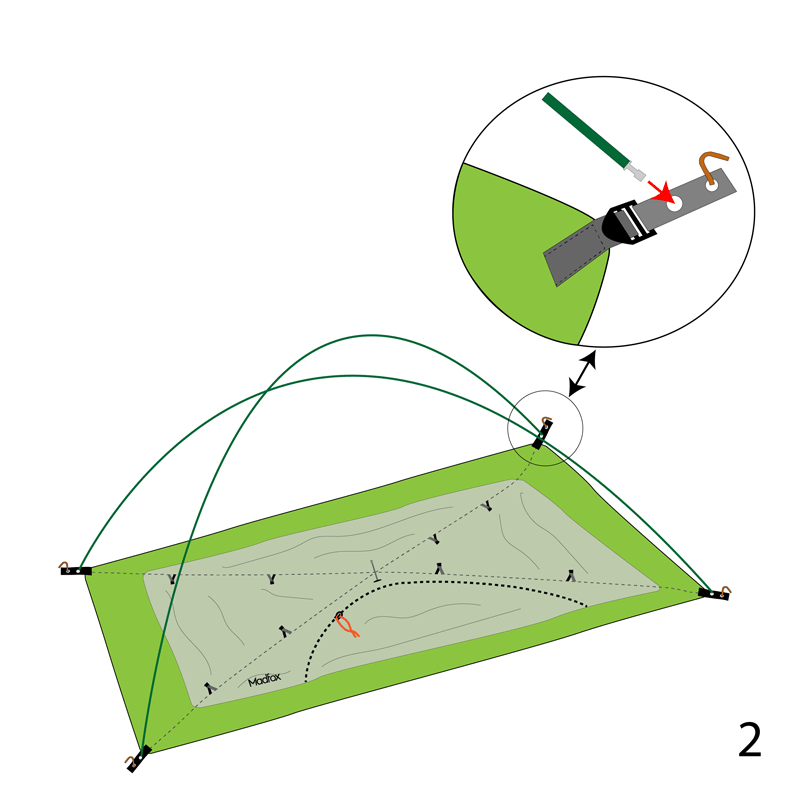 Madfox

2