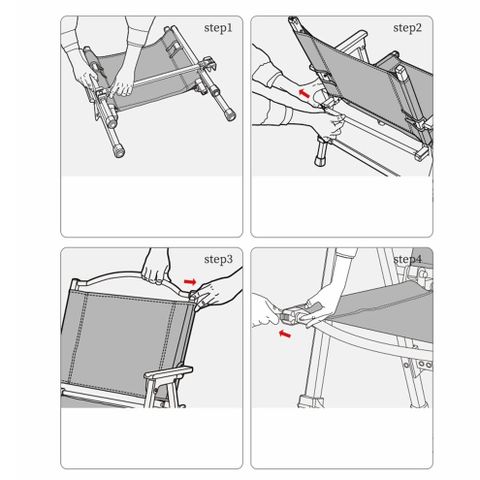 step1

step2

step3

step4