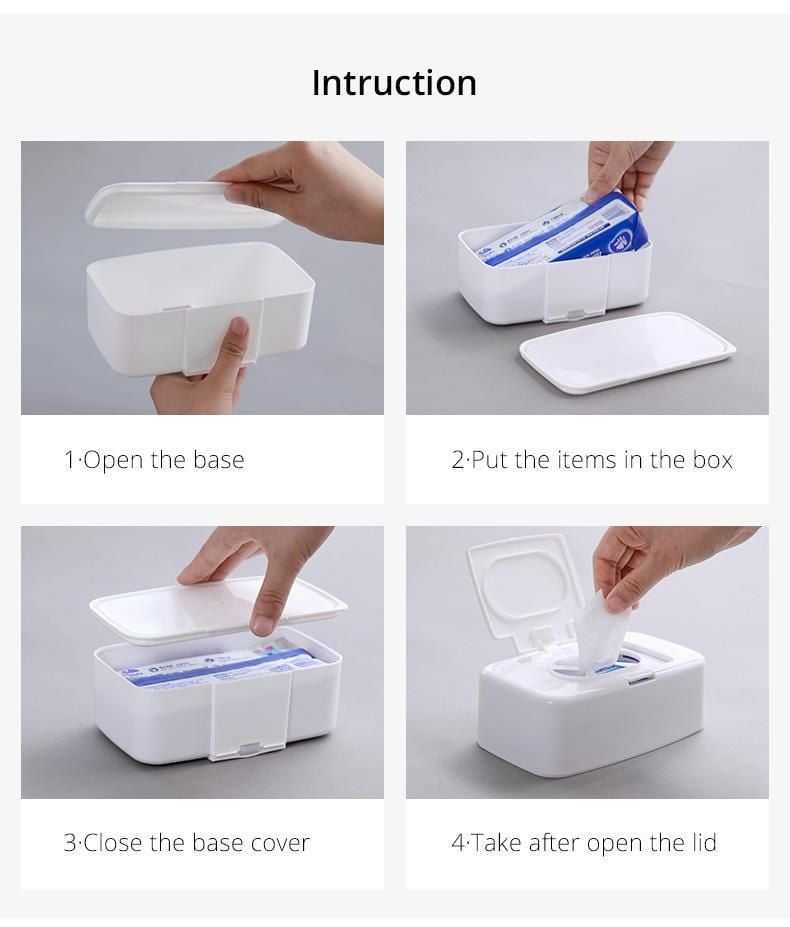 Intruction

1·Open the base

2·Put the items in the box

3·Close the base cover

4·Take after open the lid