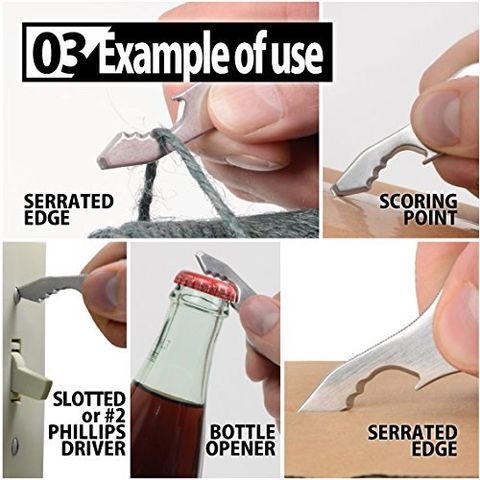 03 Example of use

SERRATED EDGE

SCORING POINT

SLOTTED or #2 PHILLIPS DRIVER

BOTTLE OPENER

SERRATED EDGE