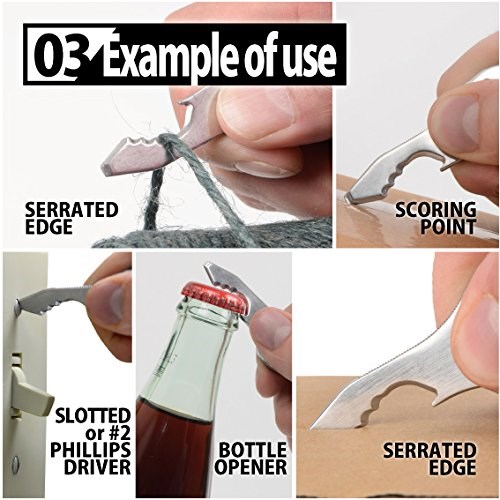 03 Example of use

SERRATED EDGE

SCORING POINT

SLOTTED or #2 PHILLIPS DRIVER

BOTTLE OPENER

SERRATED EDGE