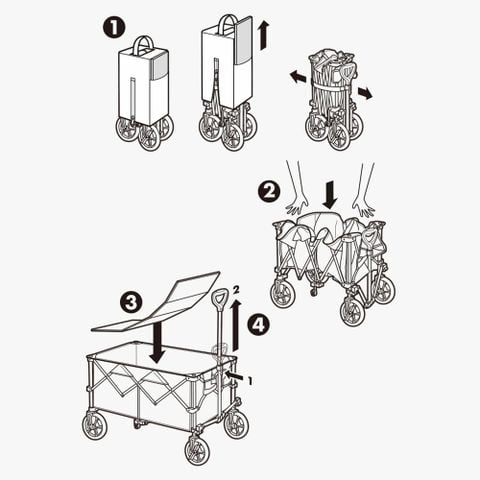 1
2
3
2
4
1