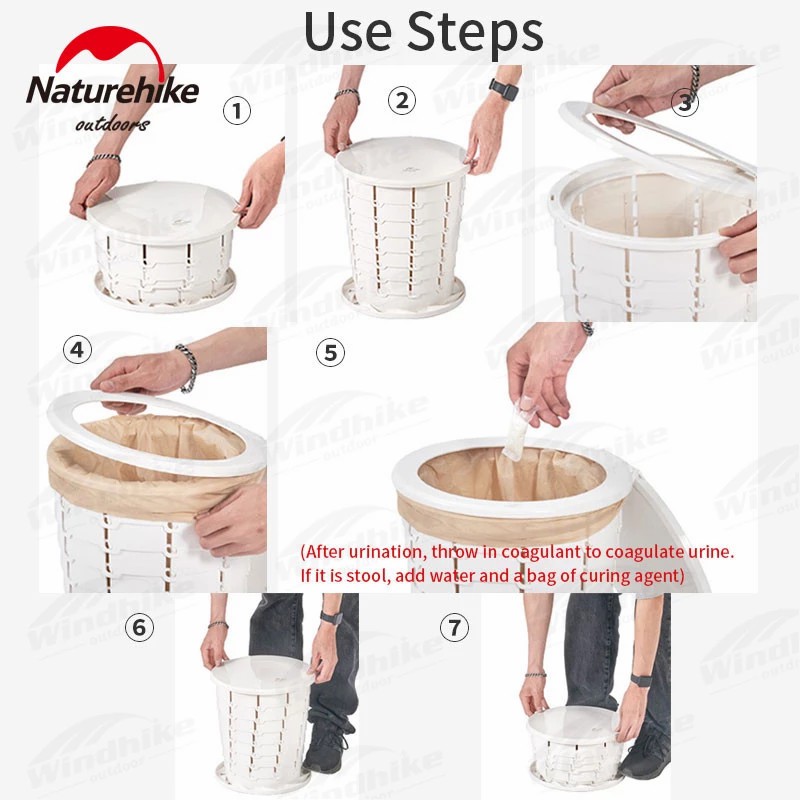 Use Steps

Naturehike
outdoors

①

②

③

④

⑤

(After urination, throw in coagulant to coagulate urine. If it is stool, add water and a bag of curing agent)

⑥

⑦

Windhike
outdoor