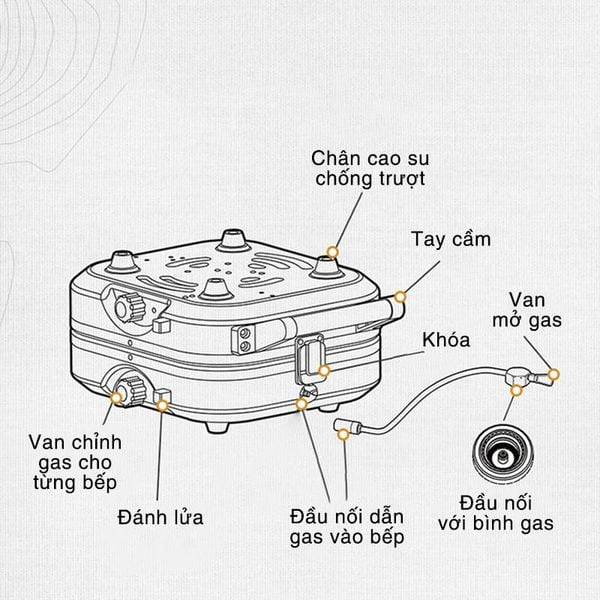 Chân cao su chống trượt

Tay cầm

Van mở gas

Khóa

Van chỉnh gas cho từng bếp

Đánh lửa

Đầu nối dẫn gas vào bếp

Đầu nối với bình gas