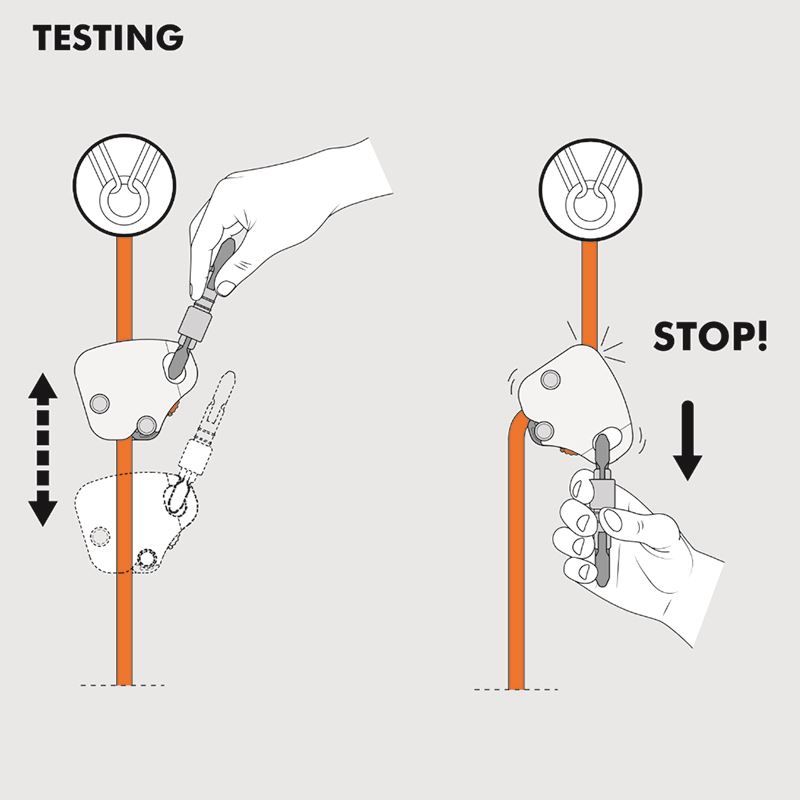 TESTING

STOP!