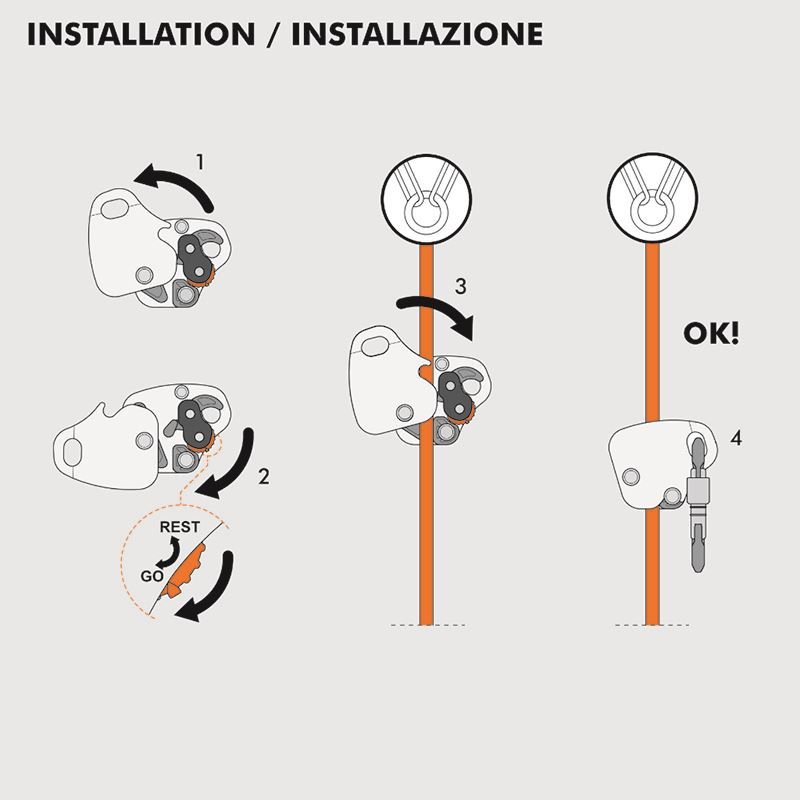 INSTALLATION / INSTALLAZIONE

1

2

REST

GO

3

OK!

4