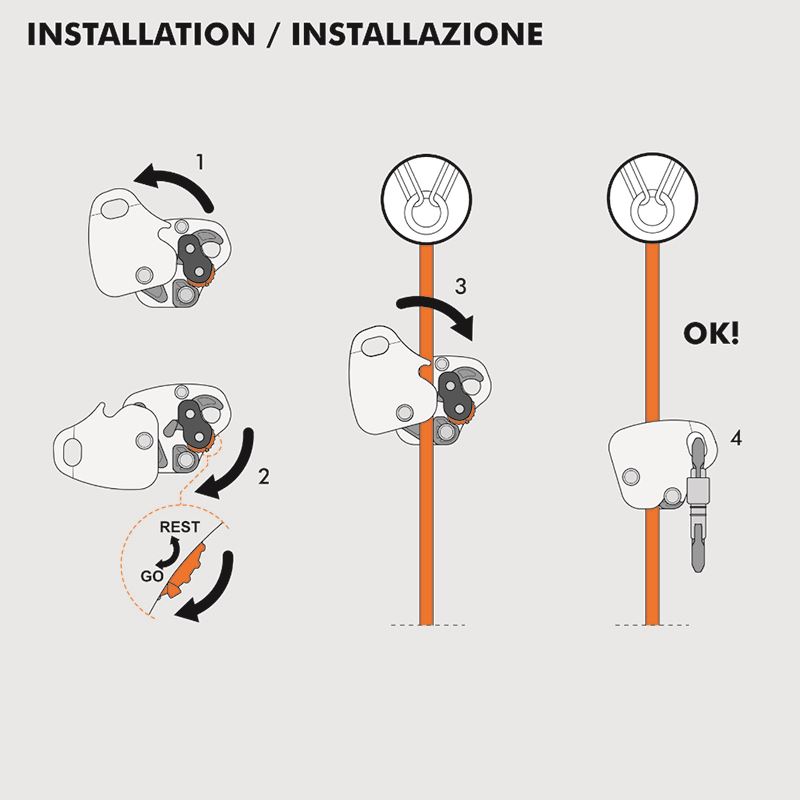 INSTALLATION / INSTALLAZIONE

1

2

REST

GO

3

OK!

4