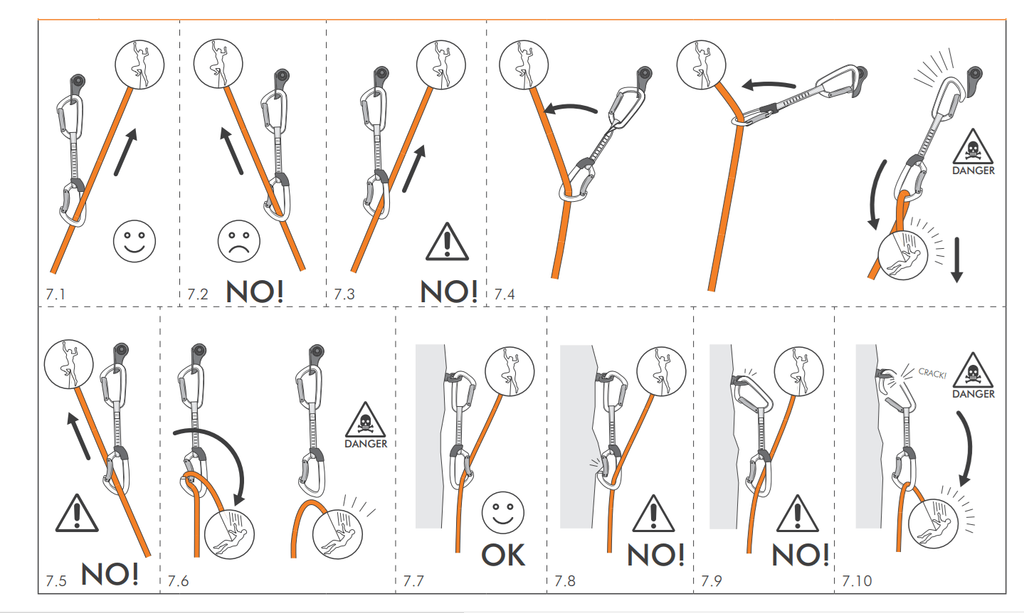 7.1

7.2 NO!

7.3 NO!

7.4

DANGER

7.5 NO!

7.6

DANGER

7.7 OK

7.8 NO!

7.9 NO!

7.10

CRACK!

DANGER