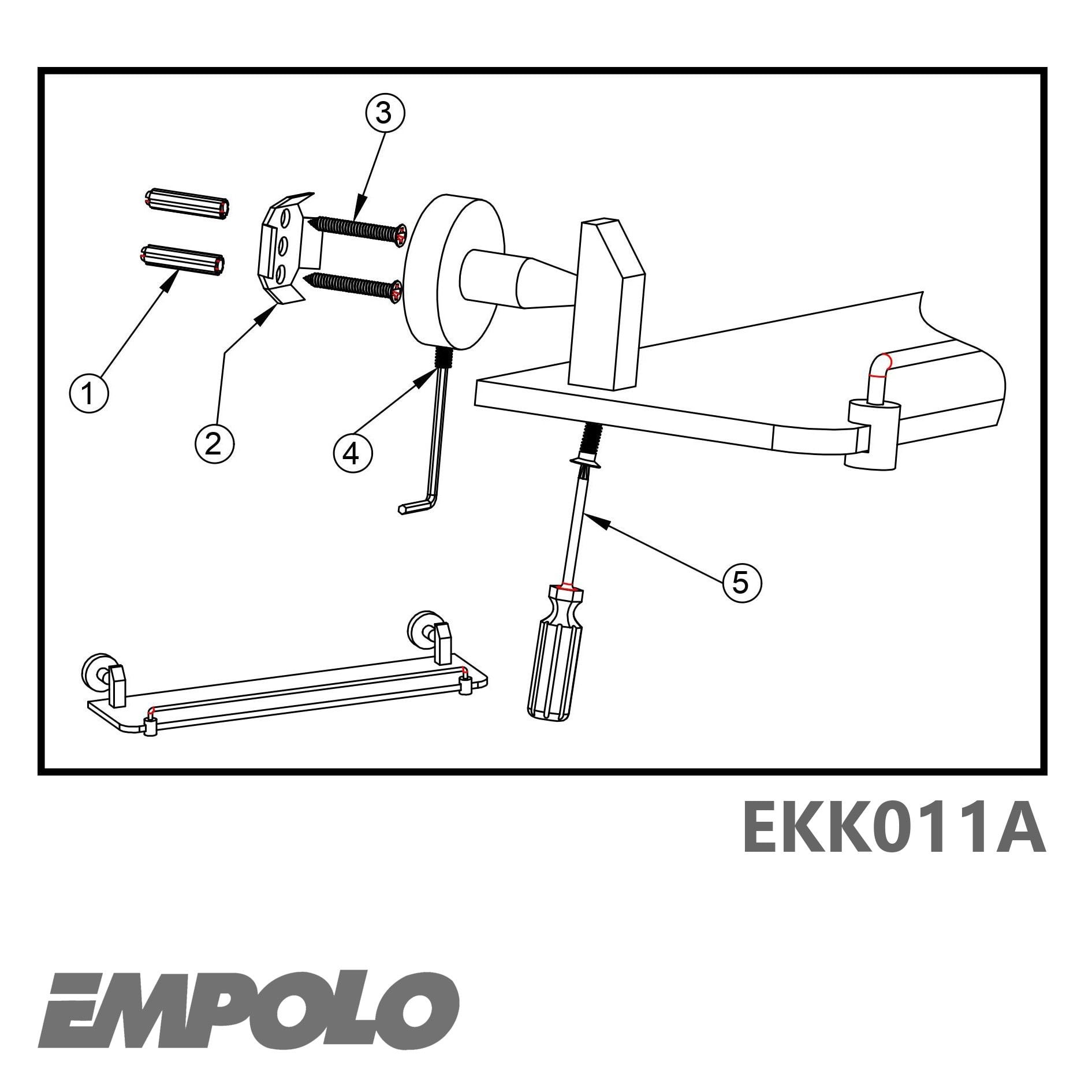 3

1

2

4

5

EKK011A

EMPOLO