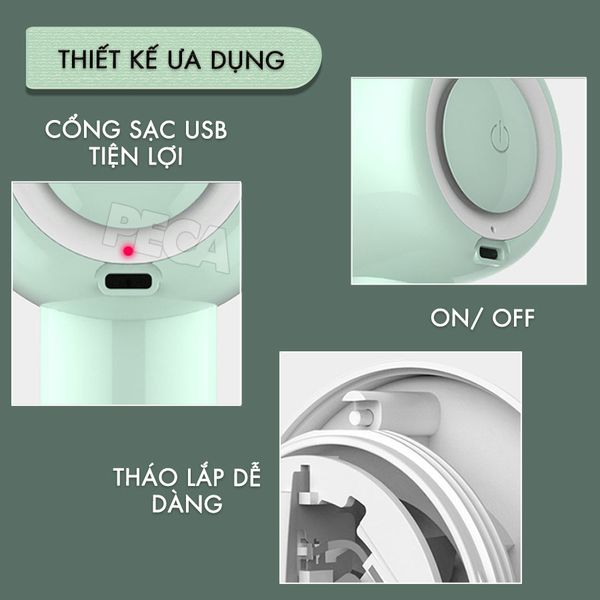 THIẾT KẾ ƯA DỤNG

CỔNG SẠC USB TIỆN LỢI

PECA

ON/ OFF

THÁO LẮP DỄ DÀNG