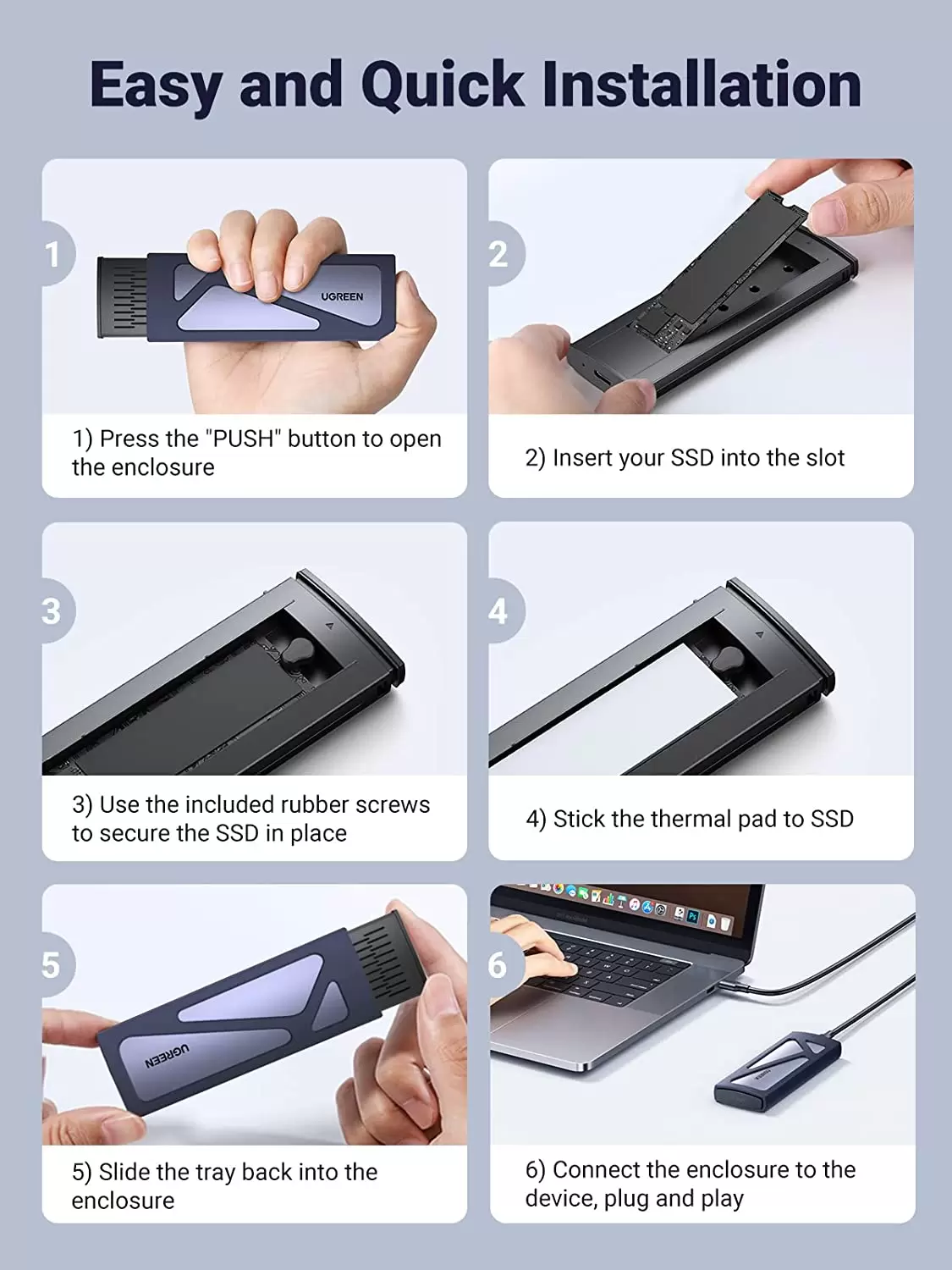 Easy and Quick Installation

1

UGREEN

1) Press the "PUSH" button to open the enclosure

2

2) Insert your SSD into the slot

3

3) Use the included rubber screws to secure the SSD in place

4

4) Stick the thermal pad to SSD

5

UGREEN

5) Slide the tray back into the enclosure

6

6) Connect the enclosure to the device, plug and play