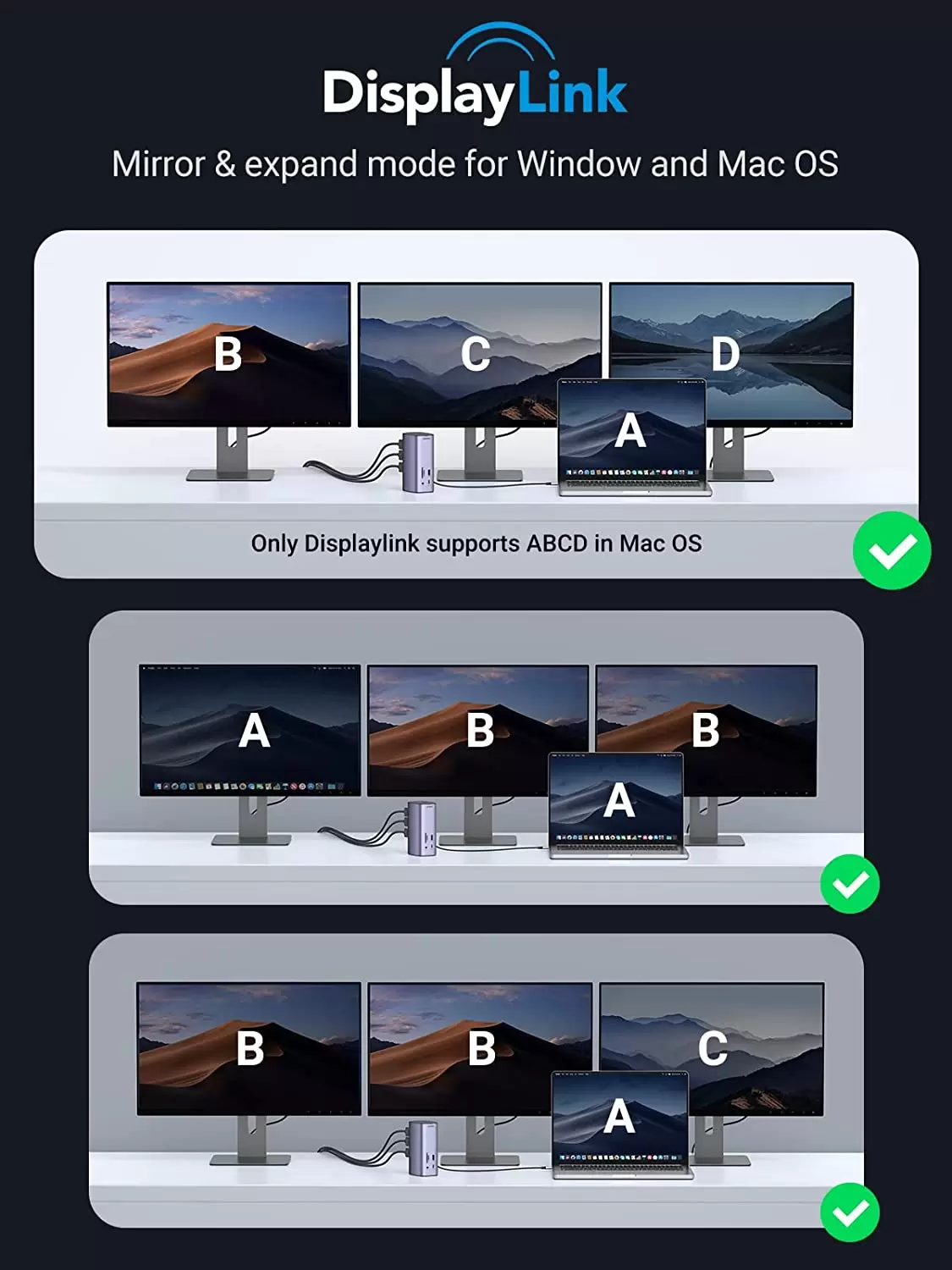 DisplayLink

Mirror & expand mode for Window and Mac OS

B C D A

Only Displaylink supports ABCD in Mac OS

A B B A

B B C A