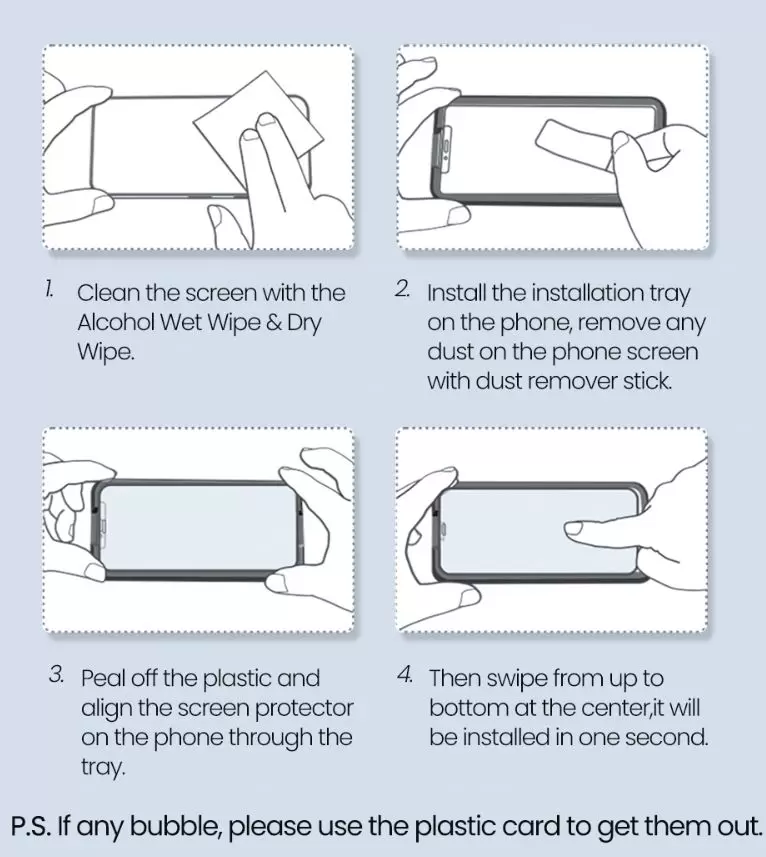 1. Clean the screen with the Alcohol Wet Wipe & Dry Wipe.

2. Install the installation tray on the phone, remove any dust on the phone screen with dust remover stick.

3. Peal off the plastic and align the screen protector on the phone through the tray.

4. Then swipe from up to bottom at the center,it will be installed in one second.

P.S. If any bubble, please use the plastic card to get them out.