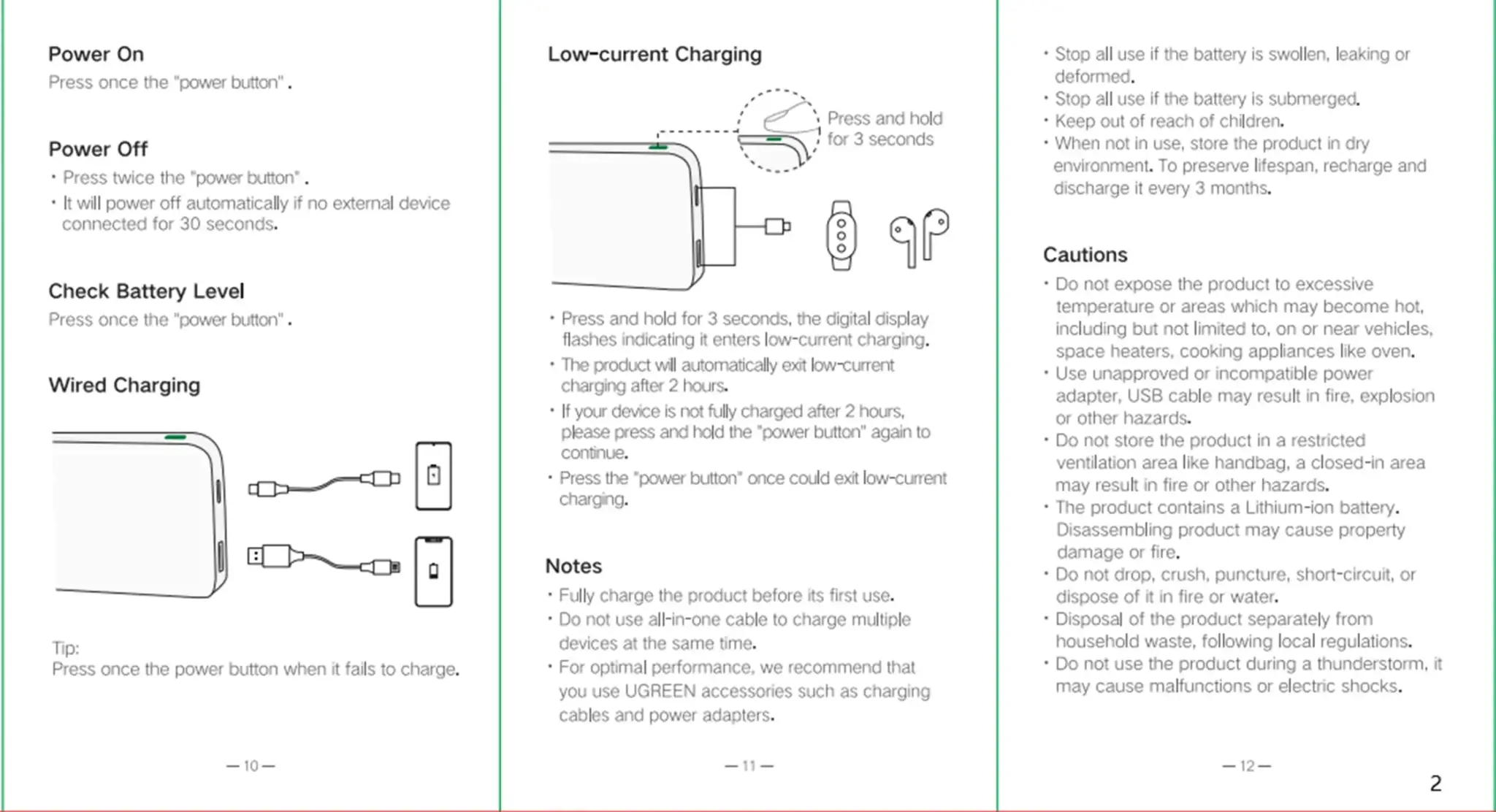 Power On
Press once the "power button" .

Power Off
· Press twice the "power button" .
· It will power off automatically if no external device connected for 30 seconds.

Check Battery Level
Press once the "power button" .

Wired Charging

Tip:
Press once the power button when it fails to charge.

— 10 —

Low-current Charging

Press and hold for 3 seconds

· Press and hold for 3 seconds, the digital display flashes indicating it enters low-current charging.
· The product will automatically exit low-current charging after 2 hours.
· If your device is not fully charged after 2 hours, please press and hold the "power button" again to continue.
· Press the "power button" once could exit low-current charging.

Notes
· Fully charge the product before its first use.
· Do not use all-in-one cable to charge multiple devices at the same time.
· For optimal performance, we recommend that you use UGREEN accessories such as charging cables and power adapters.

— 11 —

· Stop all use if the battery is swollen, leaking or deformed.
· Stop all use if the battery is submerged.
· Keep out of reach of children.
· When not in use, store the product in dry environment. To preserve lifespan, recharge and discharge it every 3 months.

Cautions
· Do not expose the product to excessive temperature or areas which may become hot, including but not limited to, on or near vehicles, space heaters, cooking appliances like oven.
· Use unapproved or incompatible power adapter, USB cable may result in fire, explosion or other hazards.
· Do not store the product in a restricted ventilation area like handbag, a closed-in area may result in fire or other hazards.
· The product contains a Lithium-ion battery. Disassembling product may cause property damage or fire.
· Do not drop, crush, puncture, short-circuit, or dispose of it in fire or water.
· Disposal of the product separately from household waste, following local regulations.
· Do not use the product during a thunderstorm, it may cause malfunctions or electric shocks.

— 12 —

2