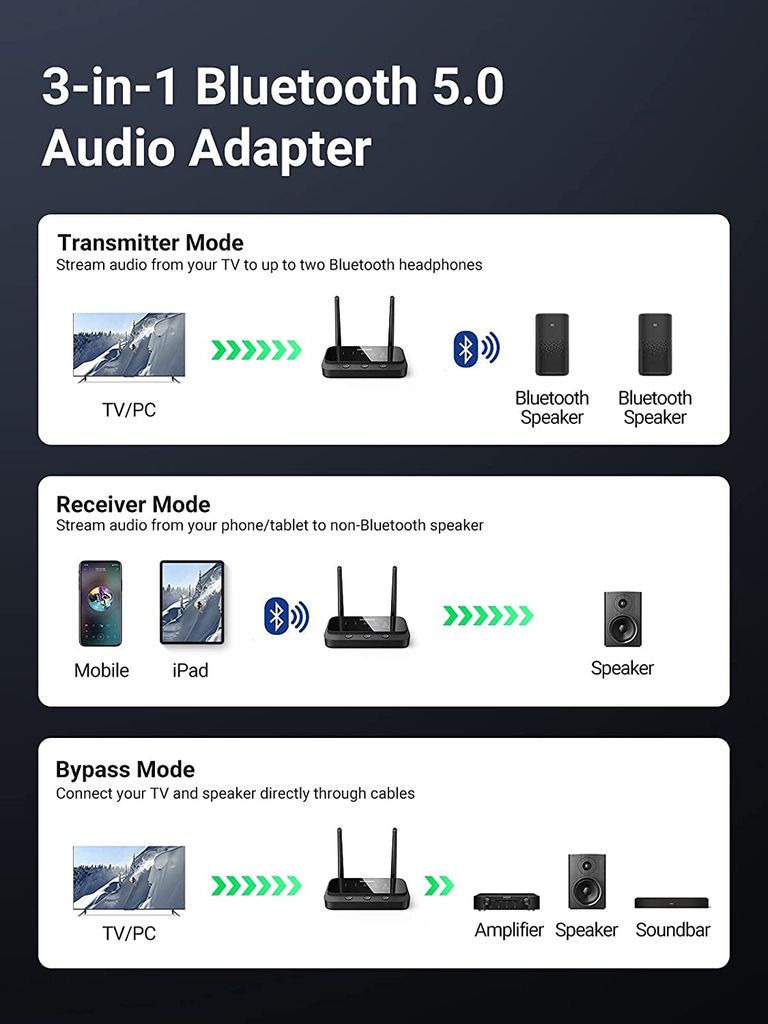 3-in-1 Bluetooth 5.0 Audio Adapter

Transmitter Mode
Stream audio from your TV to up to two Bluetooth headphones

TV/PC

Bluetooth Speaker

Bluetooth Speaker

Receiver Mode
Stream audio from your phone/tablet to non-Bluetooth speaker

Mobile

iPad

Speaker

Bypass Mode
Connect your TV and speaker directly through cables

TV/PC

Amplifier

Speaker

Soundbar