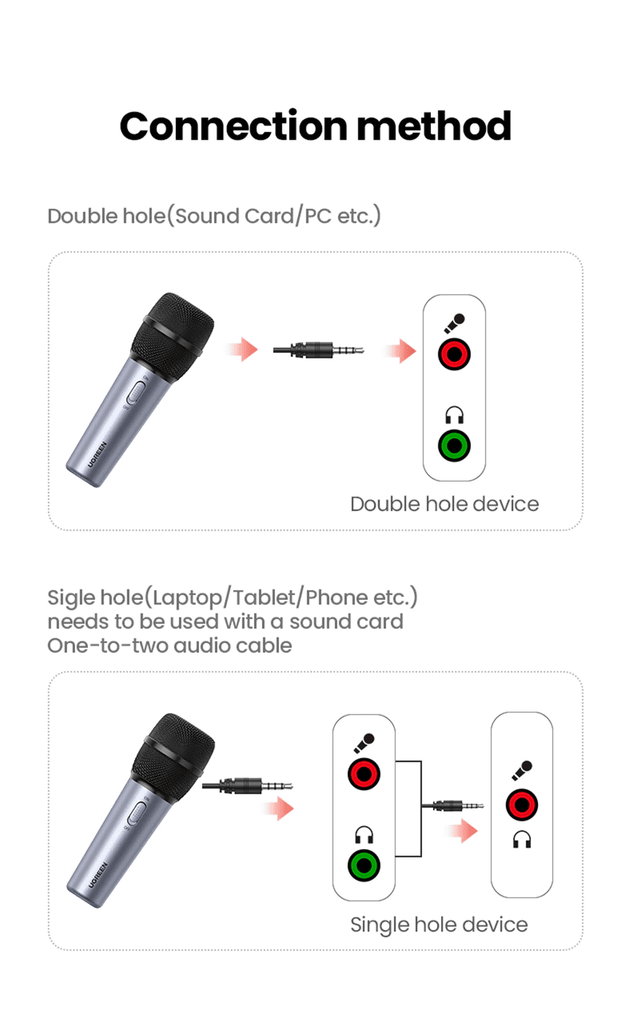 Connection method

Double hole(Sound Card/PC etc.)

UGREEN

Double hole device

Sigle hole(Laptop/Tablet/Phone etc.)
needs to be used with a sound card
One-to-two audio cable

UGREEN

Single hole device