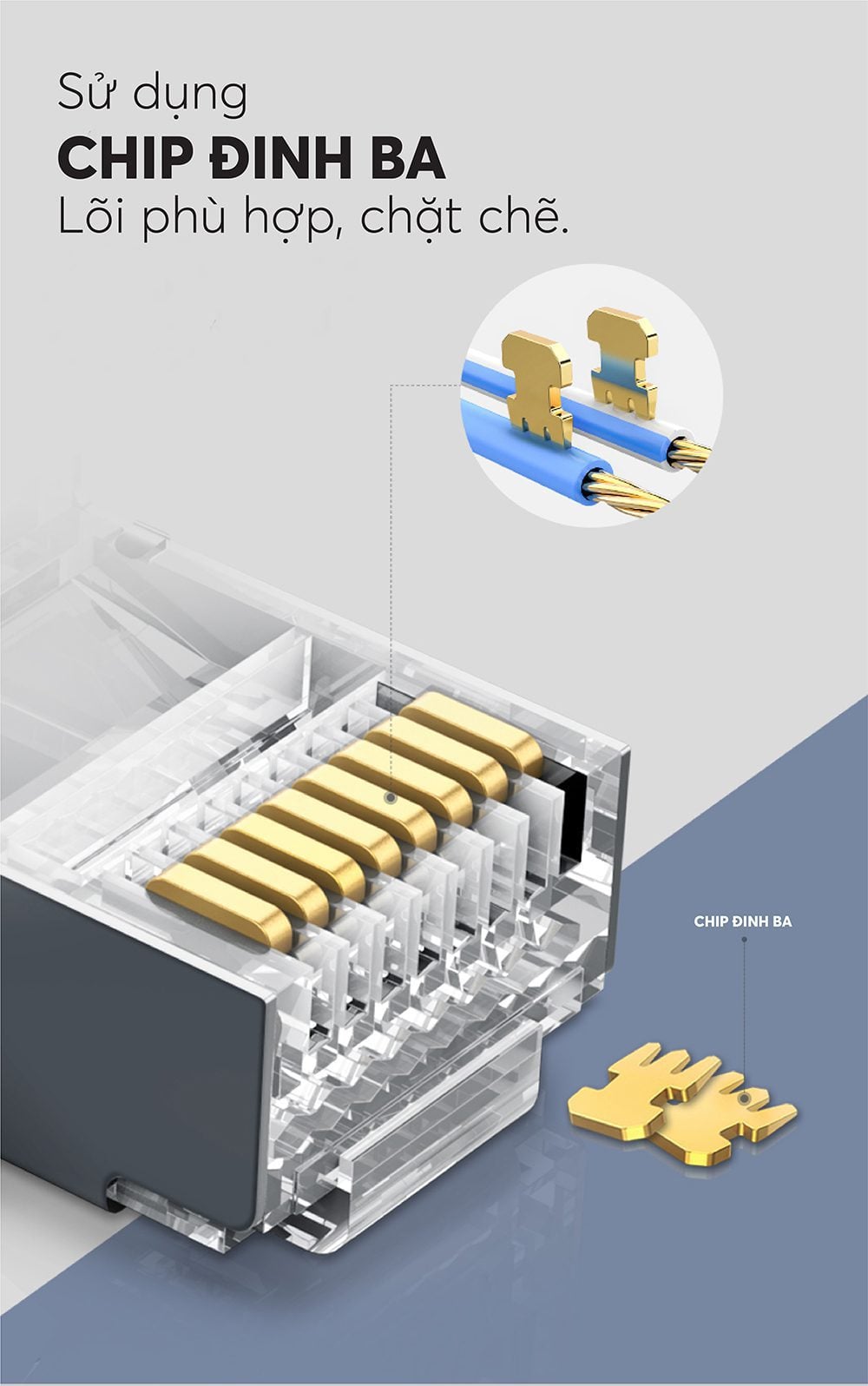 Sử dụng
CHIP ĐINH BA
Lõi phù hợp, chặt chẽ.

CHIP ĐINH BA