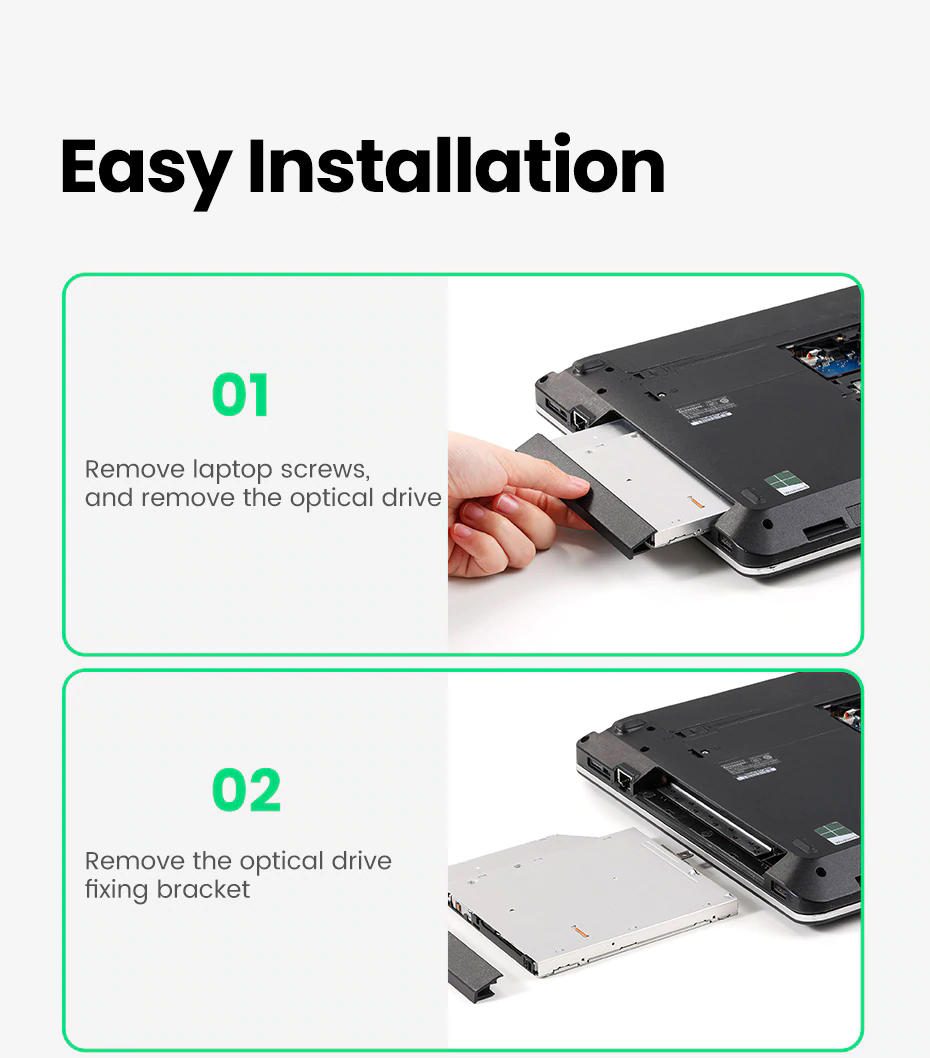 Easy Installation

01

Remove laptop screws, and remove the optical drive

02

Remove the optical drive fixing bracket