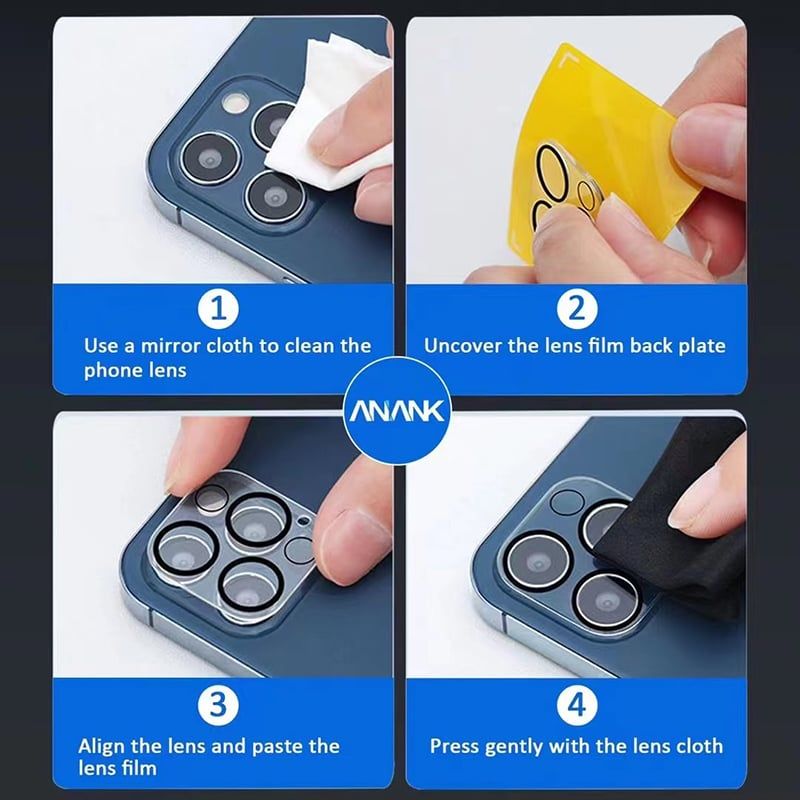 1
Use a mirror cloth to clean the phone lens

2
Uncover the lens film back plate

ANANK

3
Align the lens and paste the lens film

4
Press gently with the lens cloth