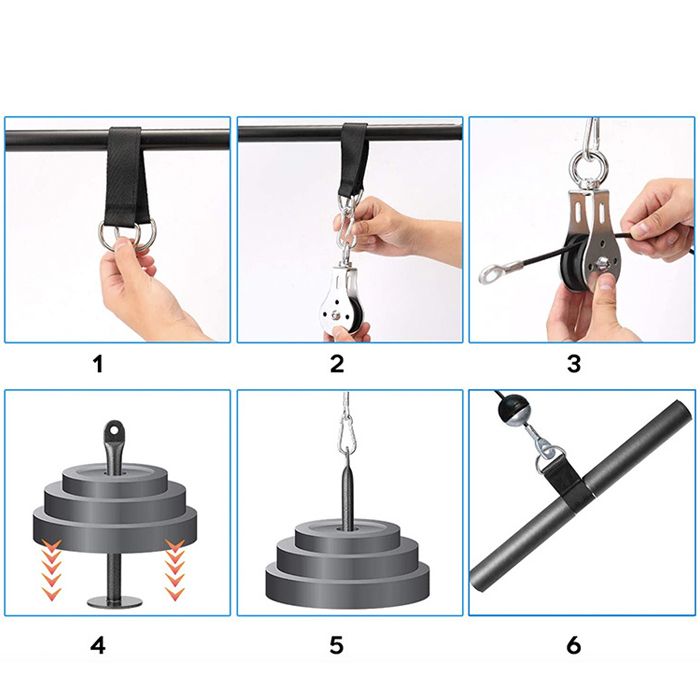 1

2

3

4

5

6