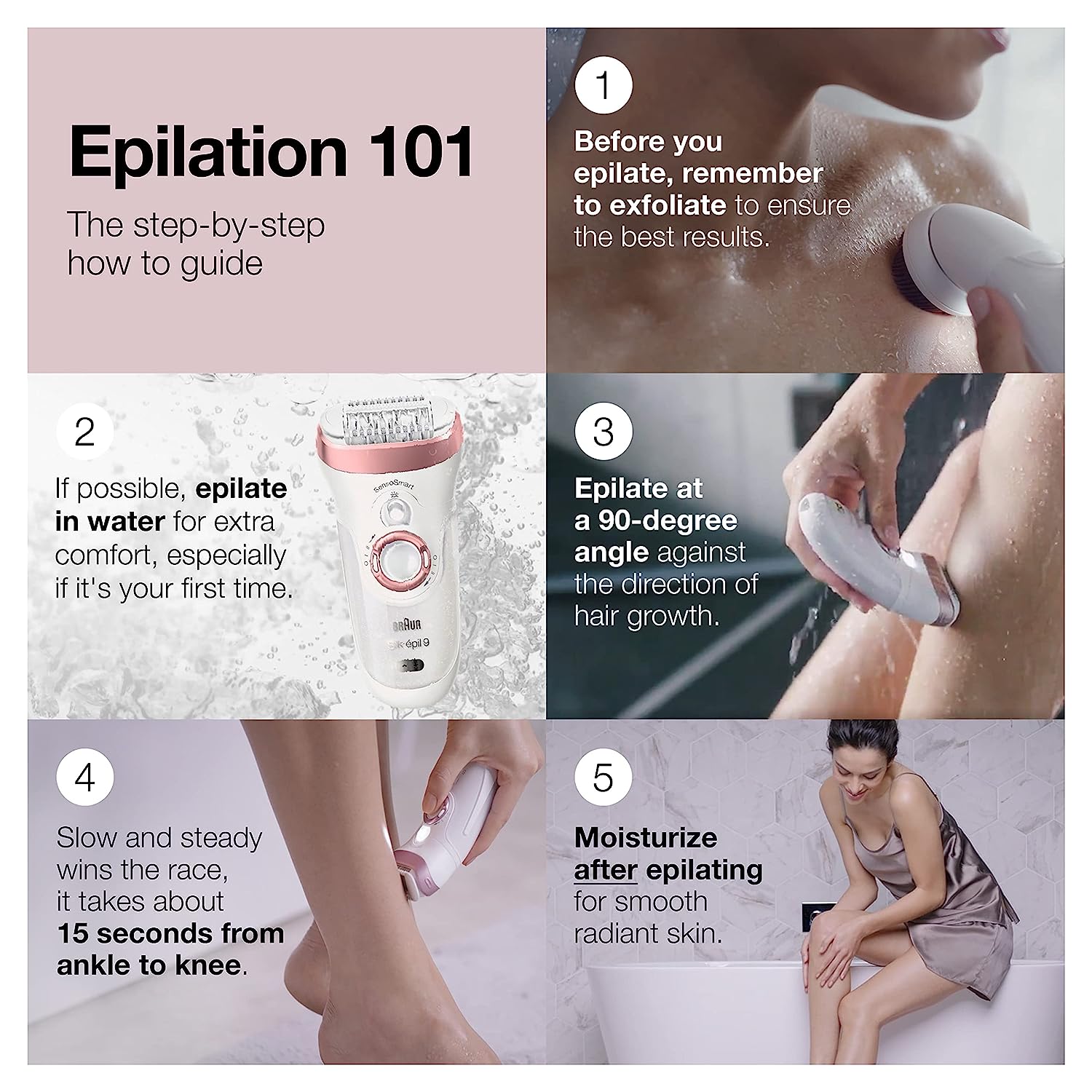 Epilation 101

The step-by-step how to guide

1

Before you epilate, remember to exfoliate to ensure the best results.

2

If possible, epilate in water for extra comfort, especially if it's your first time.

SensoSmart

BRAUN

Silk·épil 9

3

Epilate at a 90-degree angle against the direction of hair growth.

4

Slow and steady wins the race, it takes about 15 seconds from ankle to knee.

5

Moisturize after epilating for smooth radiant skin.