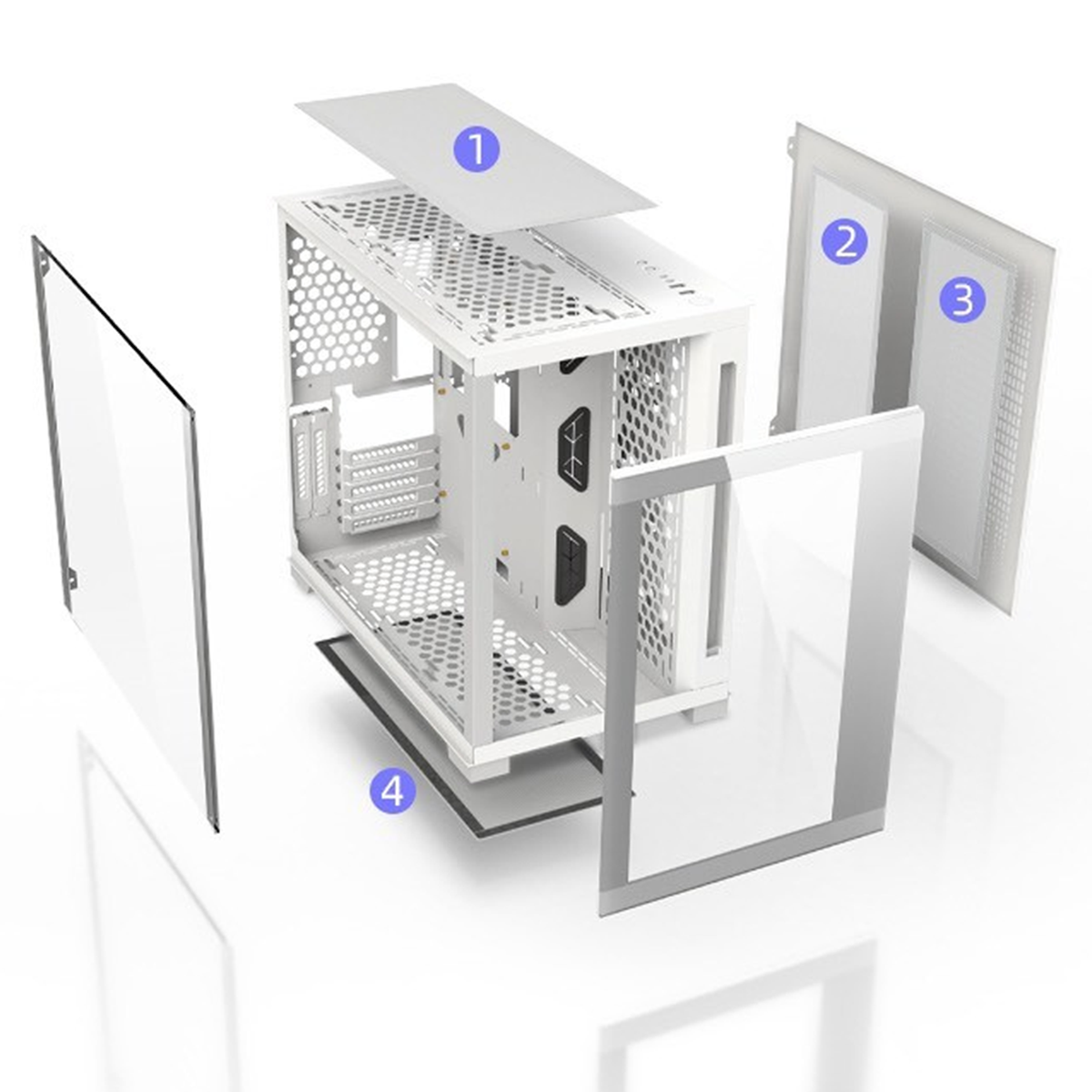 1
2
3
4