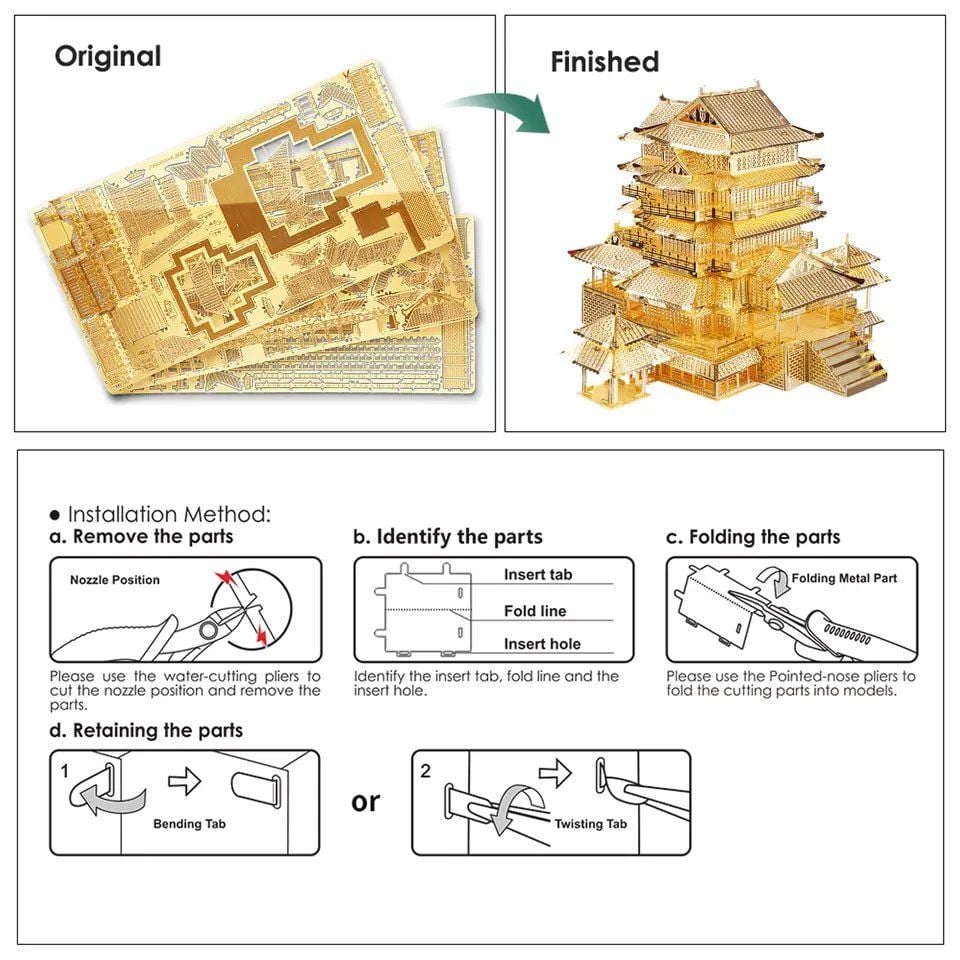 Original

Finished

● Installation Method:

a. Remove the parts

Nozzle Position

Please use the water-cutting pliers to cut the nozzle position and remove the parts.

b. Identify the parts

Insert tab

Fold line

Insert hole

Identify the insert tab, fold line and the insert hole.

c. Folding the parts

Folding Metal Part

Please use the Pointed-nose pliers to fold the cutting parts into models.

d. Retaining the parts

1

Bending Tab

or

2

Twisting Tab