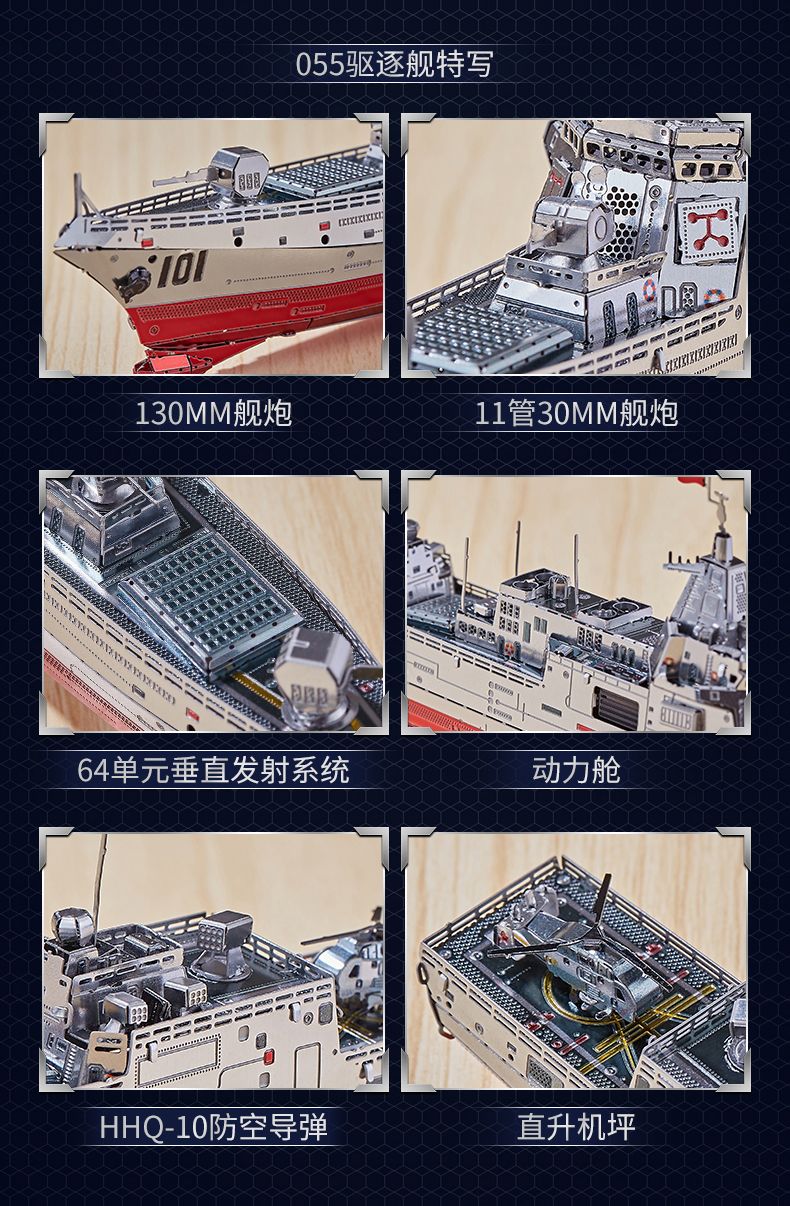 055驱逐舰特写

101

130MM舰炮

11管30MM舰炮

64单元垂直发射系统

动力舱

HHQ-10防空导弹

直升机坪