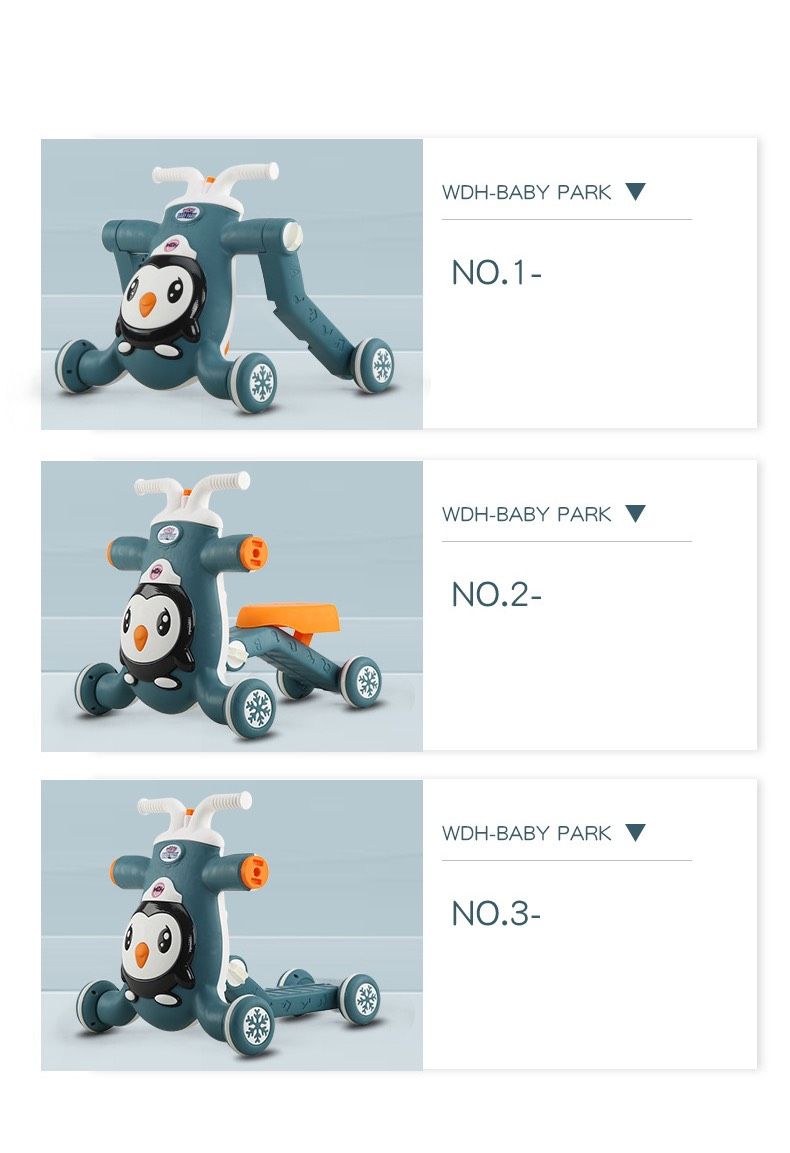 WDH-BABY PARK ▼

NO.1-

WDH-BABY PARK ▼

NO.2-

WDH-BABY PARK ▼

NO.3-