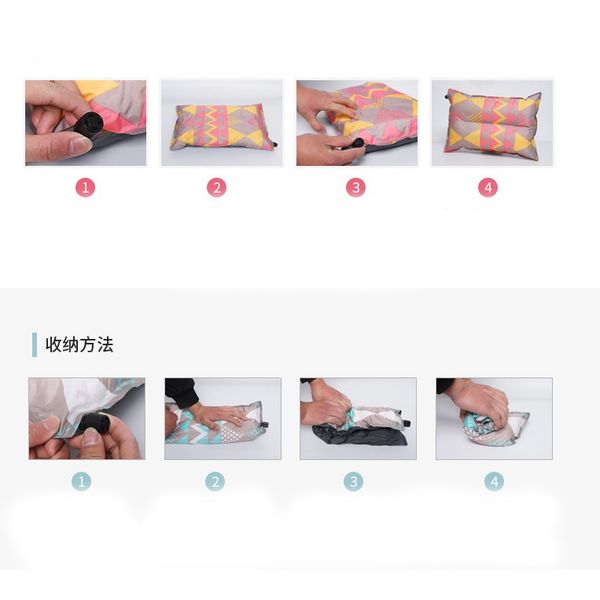 1 2 3 4

收纳方法

1 2 3 4