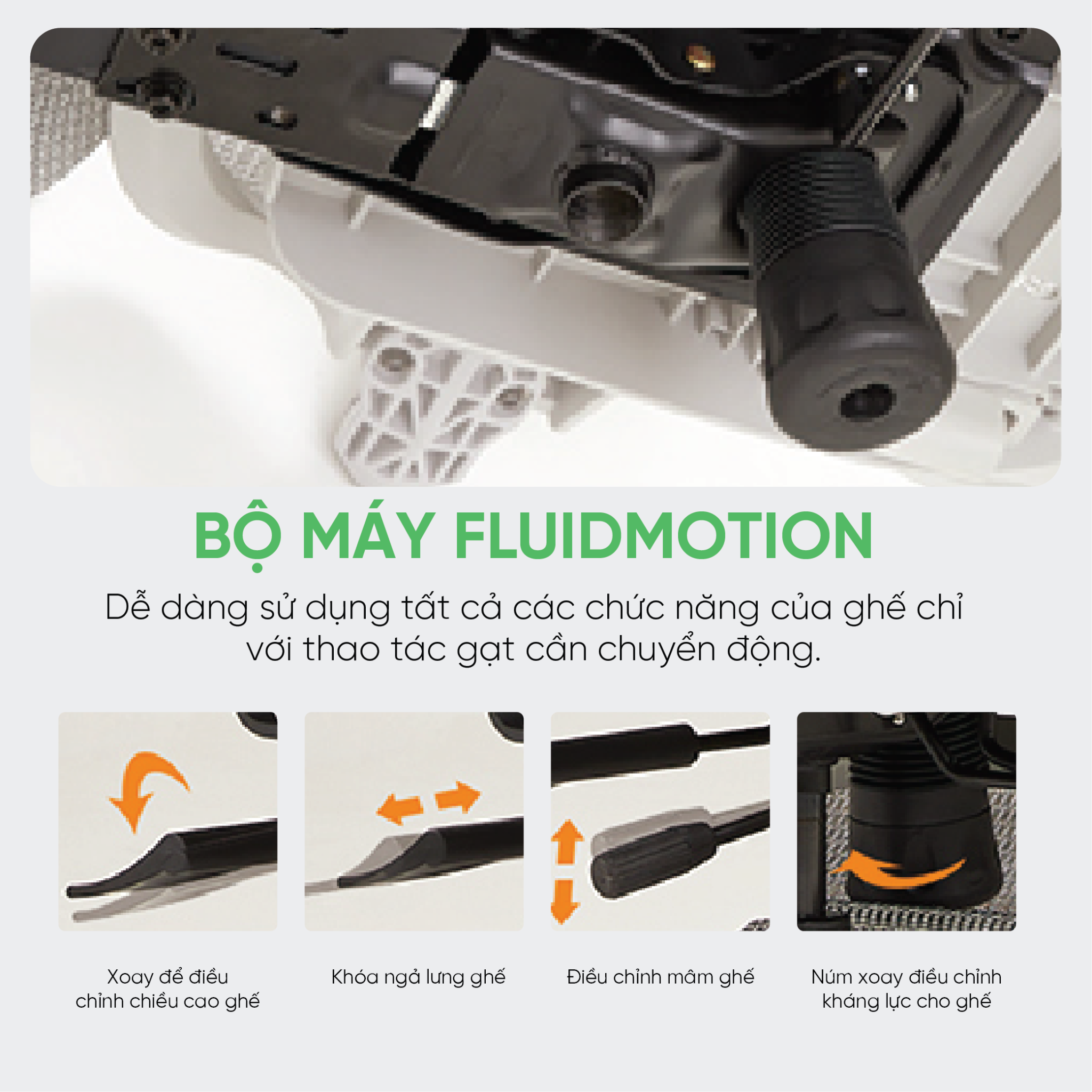 BỘ MÁY FLUIDMOTION

Dễ dàng sử dụng tất cả các chức năng của ghế chỉ với thao tác gạt cần chuyển động.

Xoay để điều chỉnh chiều cao ghế

Khóa ngả lưng ghế

Điều chỉnh mâm ghế

Núm xoay điều chỉnh kháng lực cho ghế