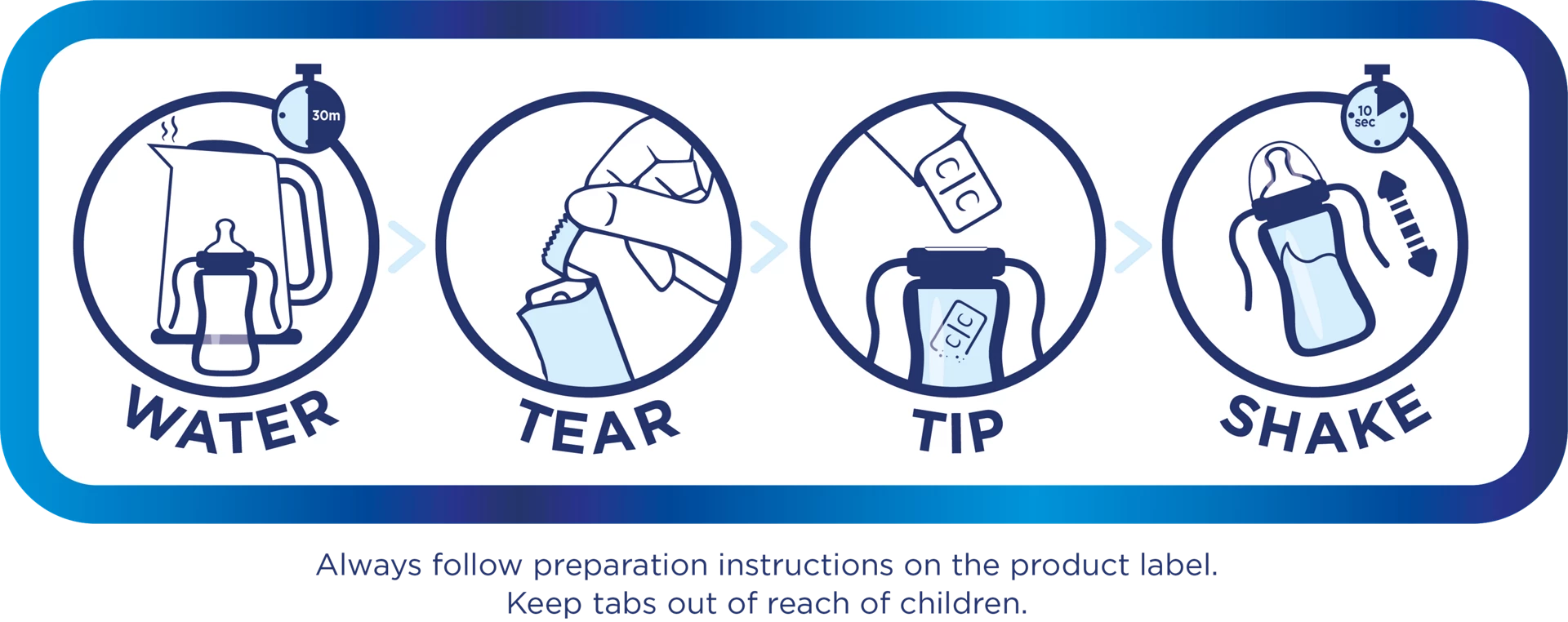 30m

WATER

TEAR

C|C

C|C

TIP

10 sec

SHAKE

Always follow preparation instructions on the product label.
Keep tabs out of reach of children.