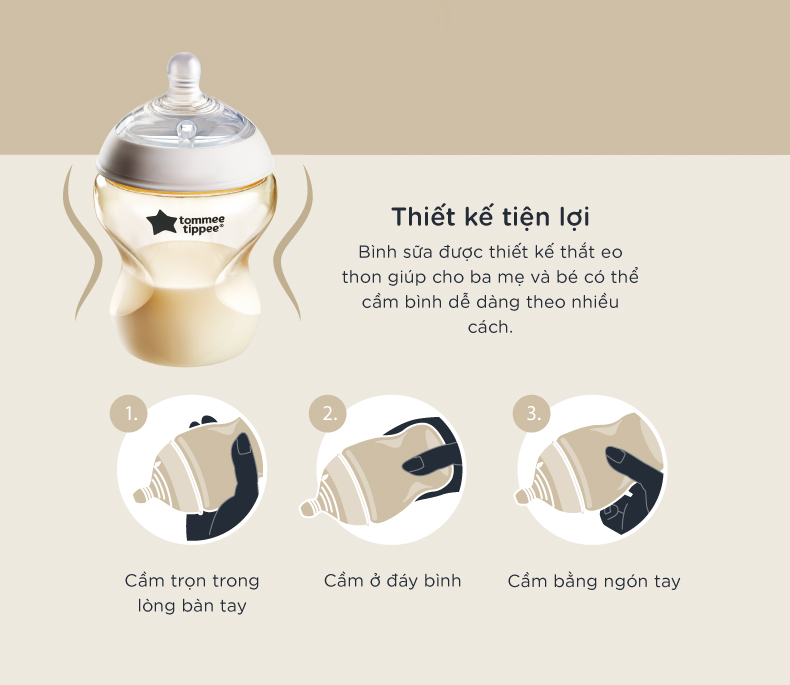 tommee tippee®

Thiết kế tiện lợi

Bình sữa được thiết kế thắt eo thon giúp cho ba mẹ và bé có thể cầm bình dễ dàng theo nhiều cách.

1.

Cầm trọn trong lòng bàn tay

2.

Cầm ở đáy bình

3.

Cầm bằng ngón tay