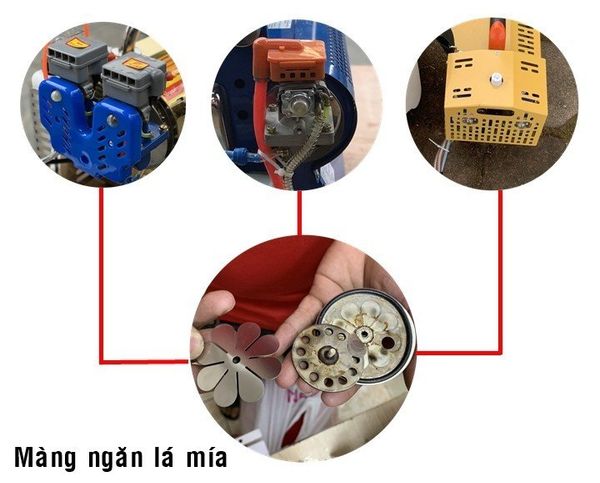 Màng ngăn lá mía