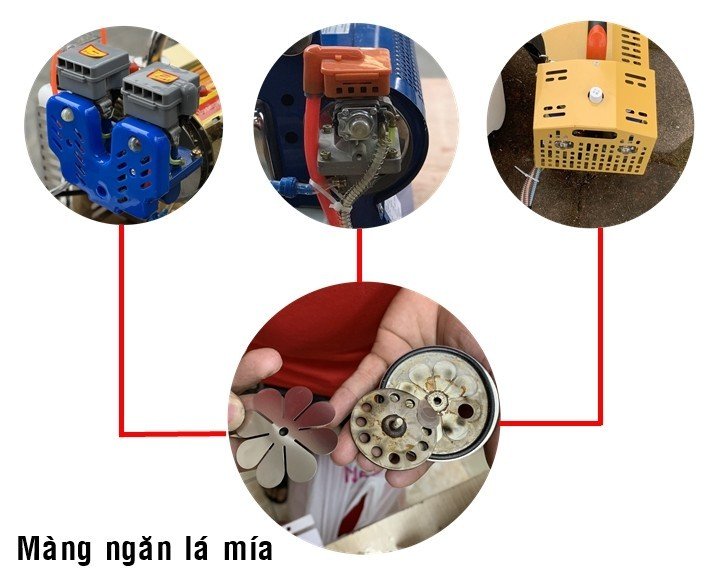 Màng ngăn lá mía